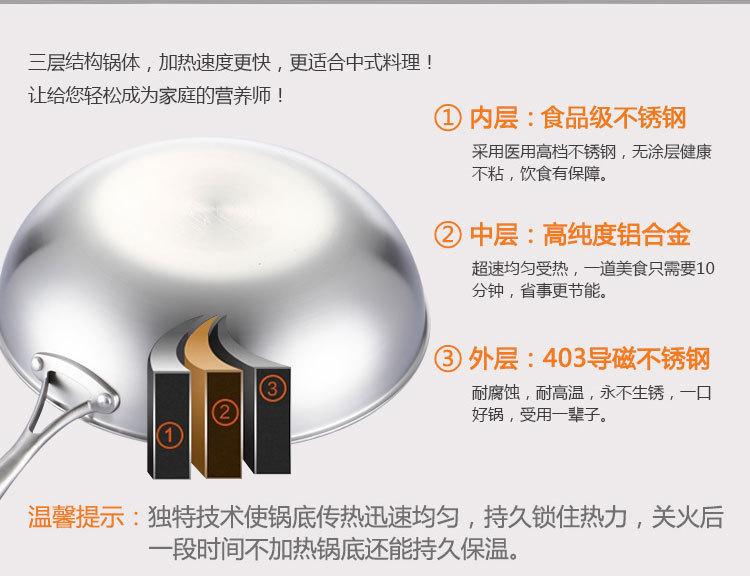 三层结构锅体，加热速度更快，更适合中式料理！
让给您轻松成为家庭的营养师！

① 内层：食品级不锈钢
采用医用高档不锈钢，无涂层健康不粘，饮食有保障。

② 中层：高纯度铝合金
超速均匀受热，一道美食只需要10分钟，省事更节能。

③ 外层：403导磁不锈钢
耐腐蚀，耐高温，永不生锈，一口好锅，受用一辈子。

① ② ③

温馨提示：独特技术使锅底传热迅速均匀，持久锁住热力，关火后一段时间不加热锅底还能持久保温。