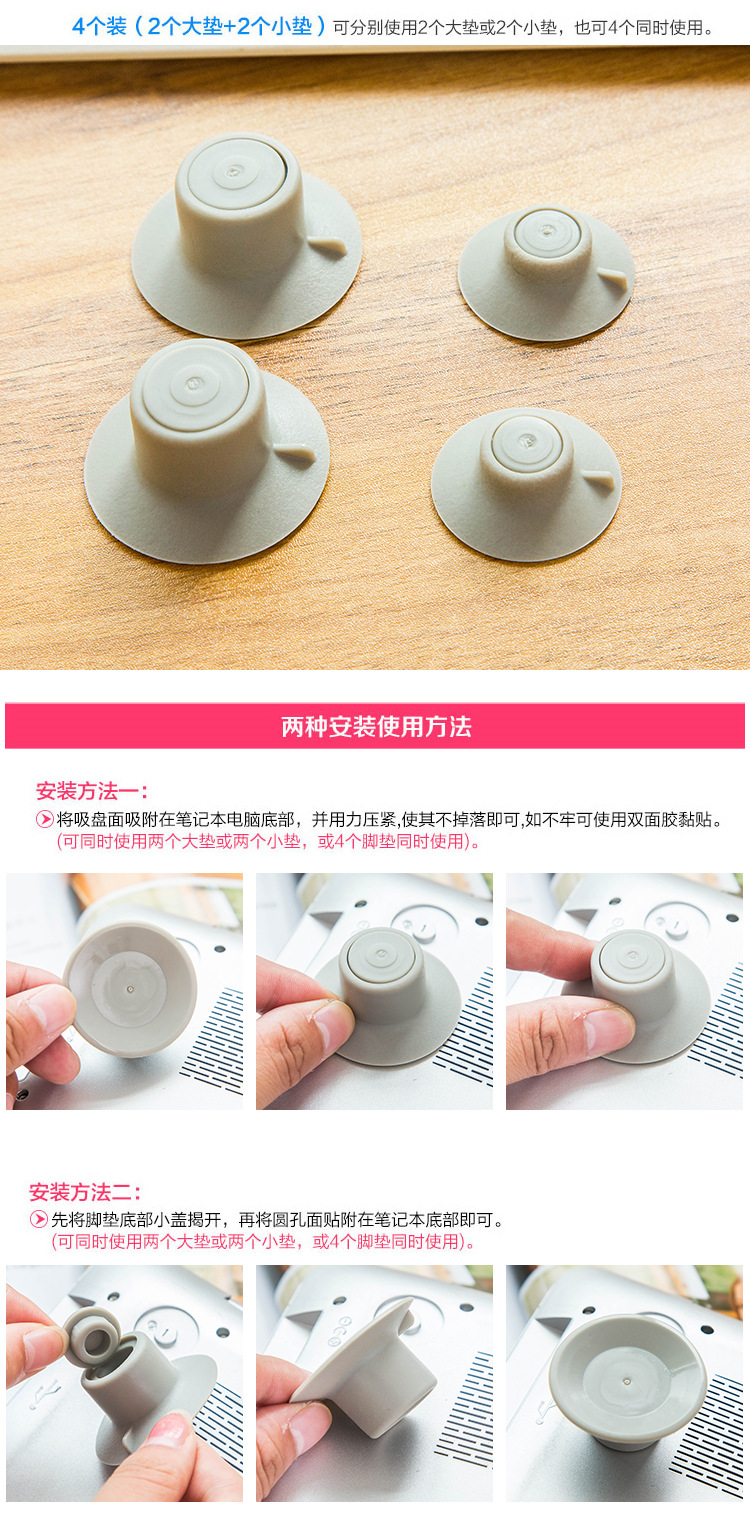 4个装（2个大垫+2个小垫）可分别使用2个大垫或2个小垫，也可4个同时使用。

两种安装使用方法

安装方法一：
将吸盘面吸附在笔记本电脑底部，并用力压紧,使其不掉落即可,如不牢可使用双面胶黏贴。
(可同时使用两个大垫或两个小垫，或4个脚垫同时使用)。

安装方法二：
先将脚垫底部小盖揭开，再将圆孔面贴附在笔记本底部即可。
(可同时使用两个大垫或两个小垫，或4个脚垫同时使用)。