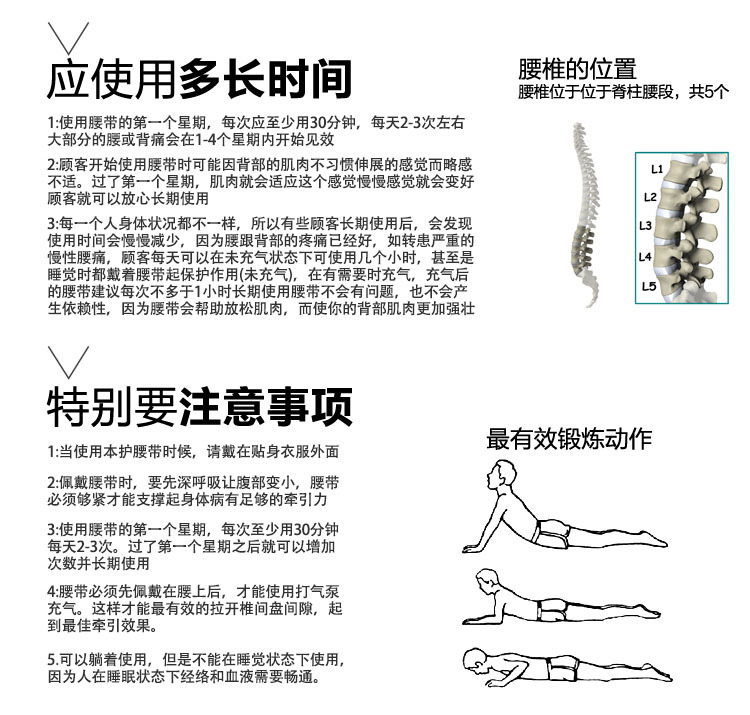 应使用多长时间

1:使用腰带的第一个星期，每次应至少用30分钟，每天2-3次左右大部分的腰或背痛会在1-4个星期内开始见效

2:顾客开始使用腰带时可能因背部的肌肉不习惯伸展的感觉而略感不适。过了第一个星期，肌肉就会适应这个感觉慢慢感觉就会变好顾客就可以放心长期使用

3:每一个人身体状况都不一样，所以有些顾客长期使用后，会发现使用时间会慢慢减少，因为腰跟背部的疼痛已经好，如转患严重的慢性腰痛，顾客每天可以在未充气状态下可使用几个小时，甚至是睡觉时都戴着腰带起保护作用(未充气)，在有需要时充气，充气后的腰带建议每次不多于1小时长期使用腰带不会有问题，也不会产生依赖性，因为腰带会帮助放松肌肉，而使你的背部肌肉更加强壮

腰椎的位置
腰椎位于位于脊柱腰段，共5个

L1
L2
L3
L4
L5

特别要注意事项

1:当使用本护腰带时候，请戴在贴身衣服外面

2:佩戴腰带时，要先深呼吸让腹部变小，腰带必须够紧才能支撑起身体病有足够的牵引力

3:使用腰带的第一个星期，每次至少用30分钟每天2-3次。过了第一个星期之后就可以增加次数并长期使用

4:腰带必须先佩戴在腰上后，才能使用打气泵充气。这样才能最有效的拉开椎间盘间隙，起到最佳牵引效果。

5.可以躺着使用，但是不能在睡觉状态下使用，因为人在睡眠状态下经络和血液需要畅通。

最有效锻炼动作