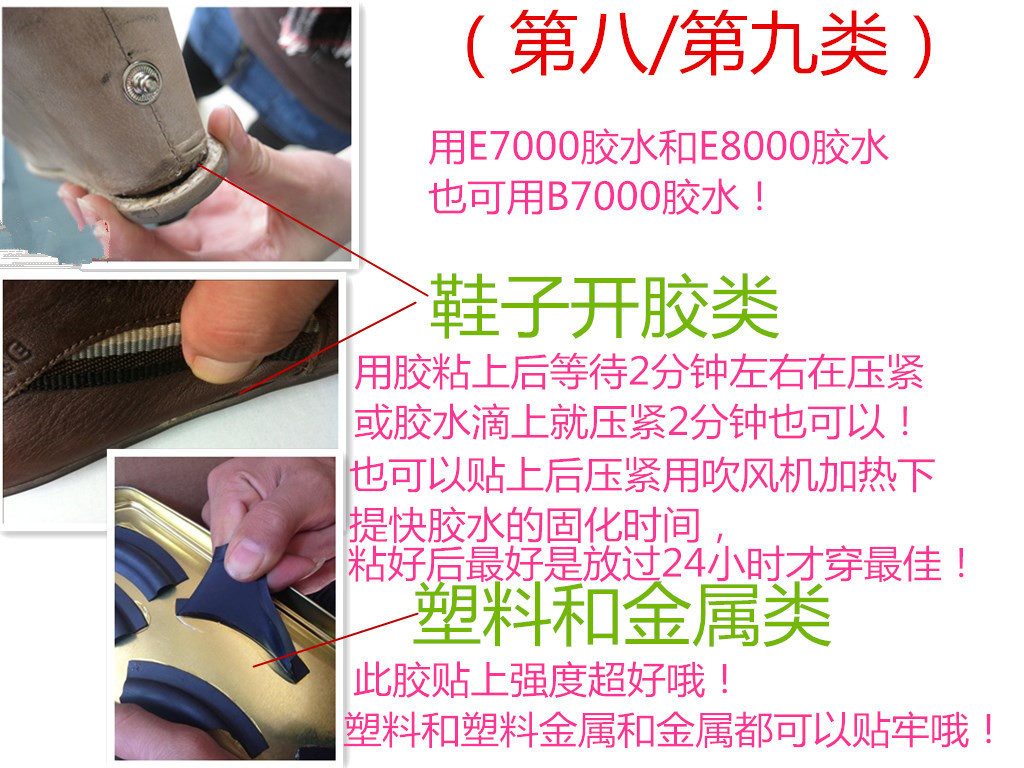 （第八/第九类）

用E7000胶水和E8000胶水
也可用B7000胶水！

鞋子开胶类

用胶粘上后等待2分钟左右在压紧
或胶水滴上就压紧2分钟也可以！
也可以贴上后压紧用吹风机加热下
提快胶水的固化时间，
粘好后最好是放过24小时才穿最佳！

塑料和金属类

此胶贴上强度超好哦！
塑料和塑料金属和金属都可以贴牢哦！