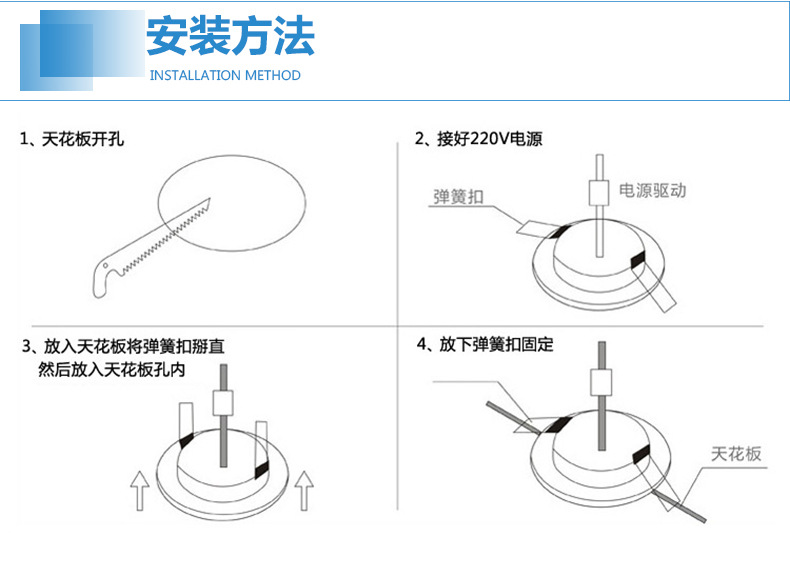 安装方法
INSTALLATION METHOD

1、天花板开孔

2、接好220V电源

弹簧扣

电源驱动

3、放入天花板将弹簧扣掰直
然后放入天花板孔内

4、放下弹簧扣固定

天花板