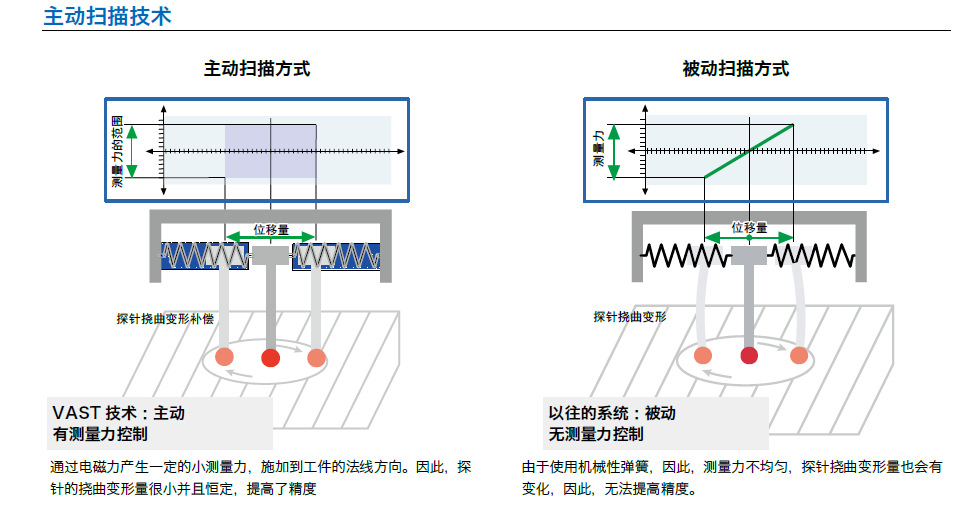 主动扫描技术

主动扫描方式

测量力的范围

位移量

探针挠曲变形补偿

VAST 技术：主动
有测量力控制

通过电磁力产生一定的小测量力，施加到工件的法线方向。因此，探针的挠曲变形量很小并且恒定，提高了精度

被动扫描方式

测量力

位移量

探针挠曲变形

以往的系统：被动
无测量力控制

由于使用机械性弹簧，因此，测量力不均匀，探针挠曲变形量也会有变化，因此，无法提高精度。