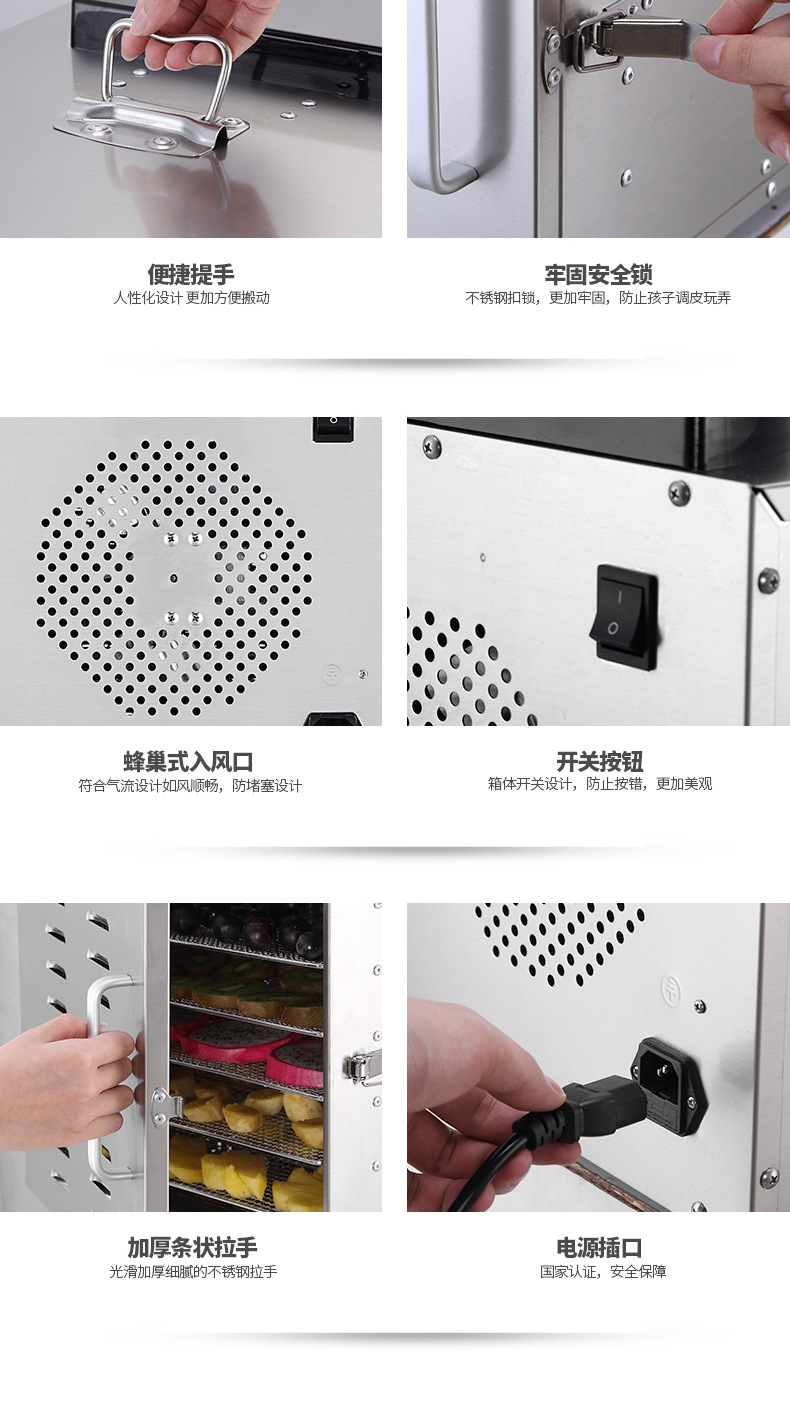 便捷提手
人性化设计 更加方便搬动

牢固安全锁
不锈钢扣锁，更加牢固，防止孩子调皮玩弄

蜂巢式入风口
符合气流设计如风顺畅，防堵塞设计

开关按钮
箱体开关设计，防止按错，更加美观

加厚条状拉手
光滑加厚细腻的不锈钢拉手

电源插口
国家认证，安全保障