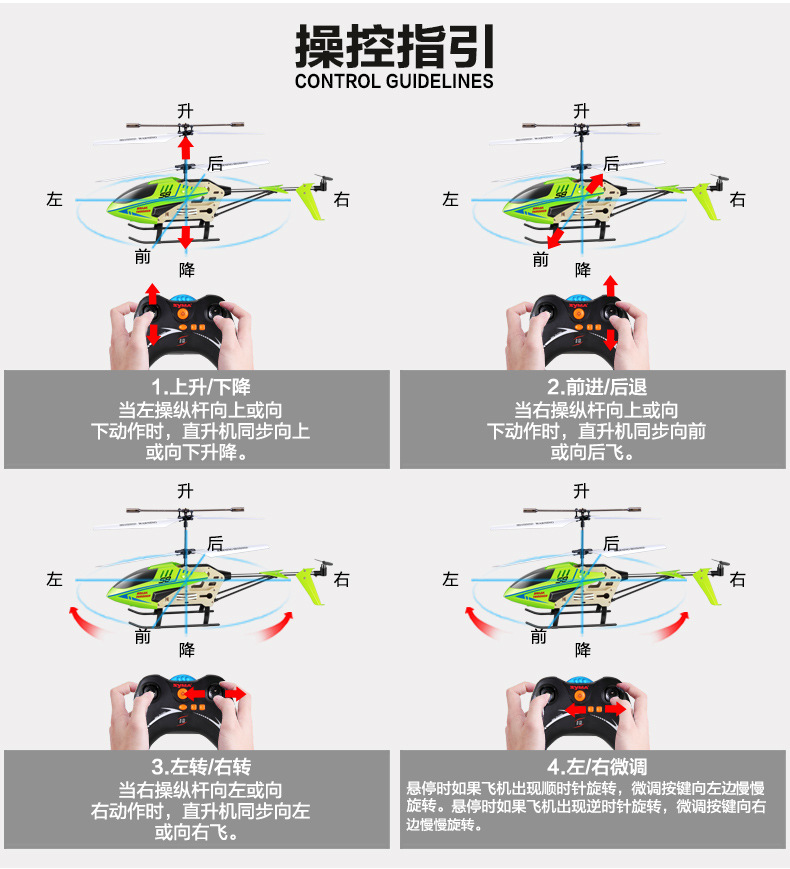 操控指引
CONTROL GUIDELINES

升
后
左
右
前
降

1.上升/下降
当左操纵杆向上或向下动作时，直升机同步向上或向下升降。

升
后
左
右
前
降

2.前进/后退
当右操纵杆向上或向下动作时，直升机同步向前或向后飞。

升
后
左
右
前
降

3.左转/右转
当右操纵杆向左或向右动作时，直升机同步向左或向右飞。

升
后
左
右
前
降

4.左/右微调
悬停时如果飞机出现顺时针旋转，微调按键向左边慢慢旋转。悬停时如果飞机出现逆时针旋转，微调按键向右边慢慢旋转。