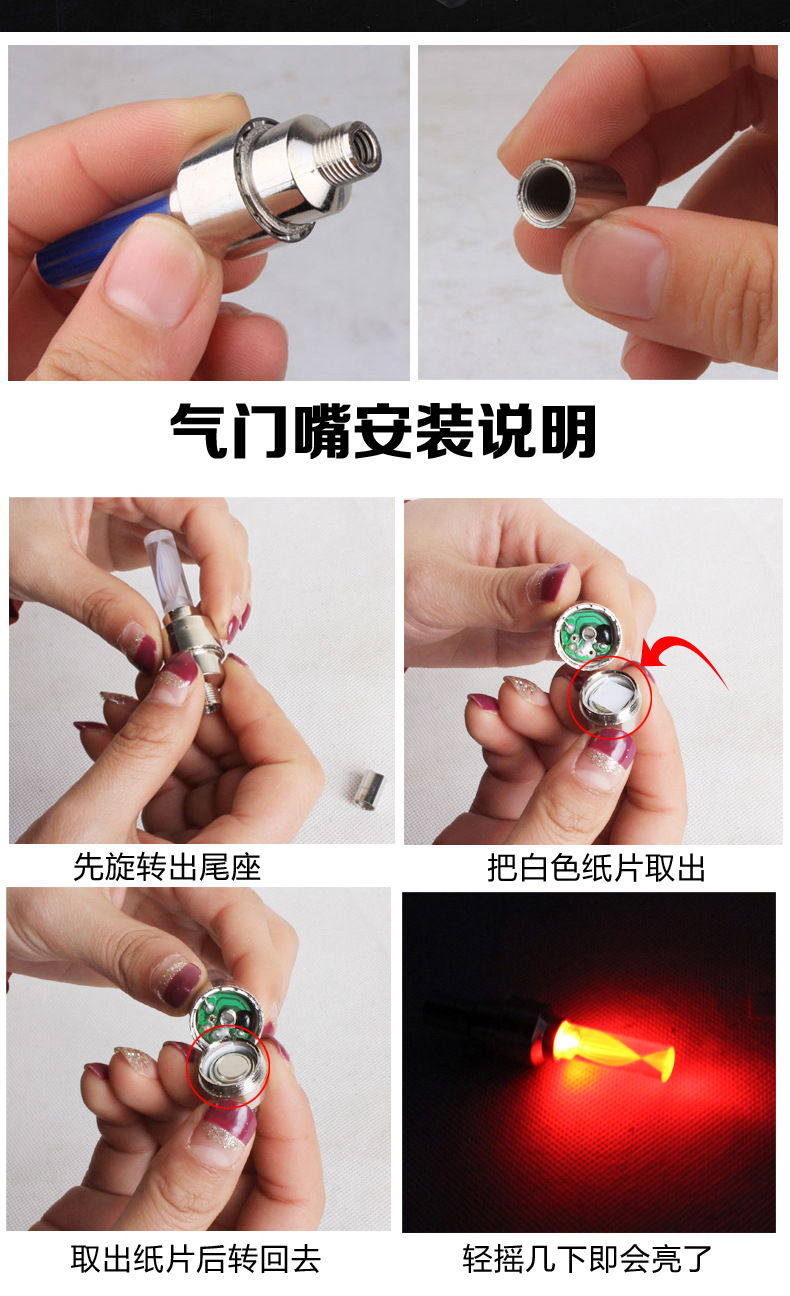 气门嘴安装说明

先旋转出尾座

把白色纸片取出

取出纸片后转回去

轻摇几下即会亮了