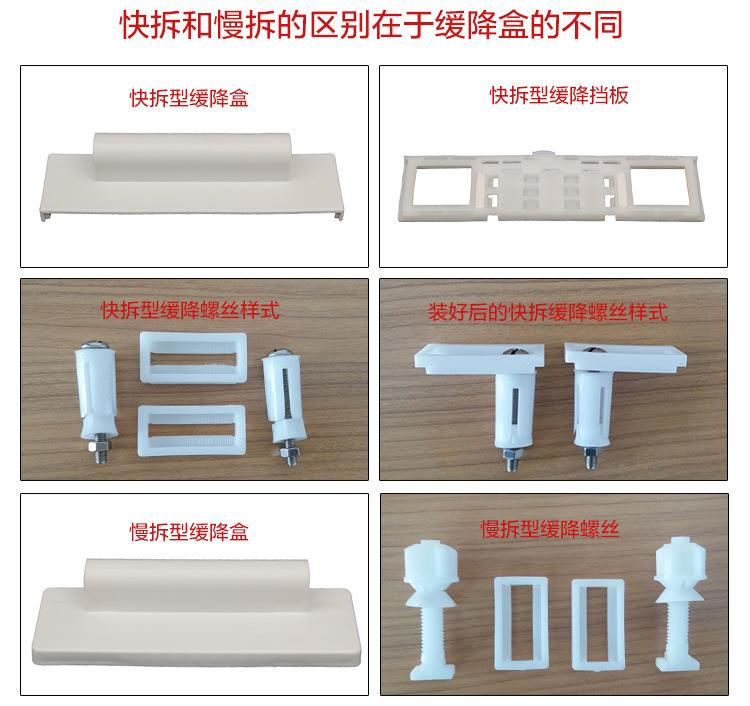 快拆和慢拆的区别在于缓降盒的不同

快拆型缓降盒

快拆型缓降挡板

快拆型缓降螺丝样式

装好后的快拆缓降螺丝样式

慢拆型缓降盒

慢拆型缓降螺丝