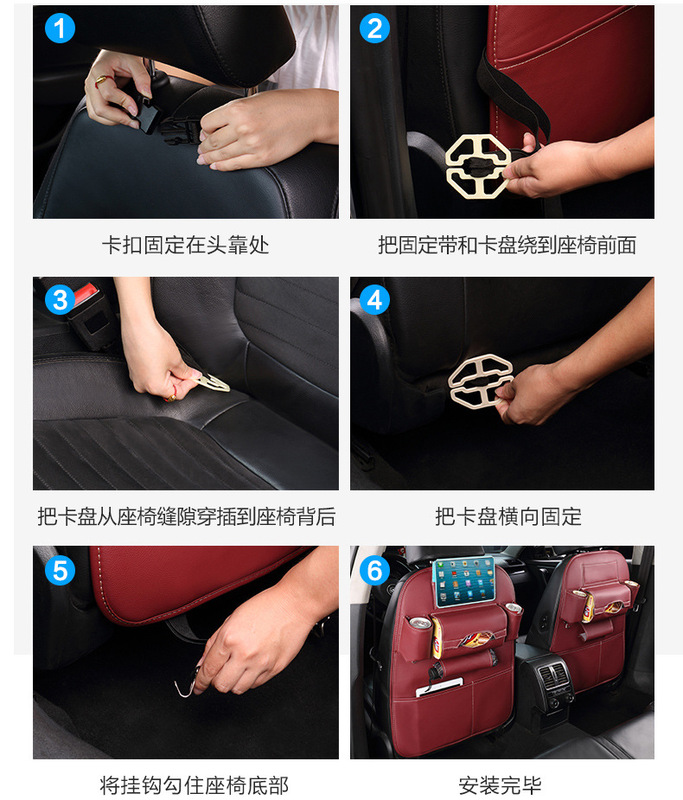 1

卡扣固定在头靠处

2

把固定带和卡盘绕到座椅前面

3

把卡盘从座椅缝隙穿插到座椅背后

4

把卡盘横向固定

5

将挂钩勾住座椅底部

6

安装完毕