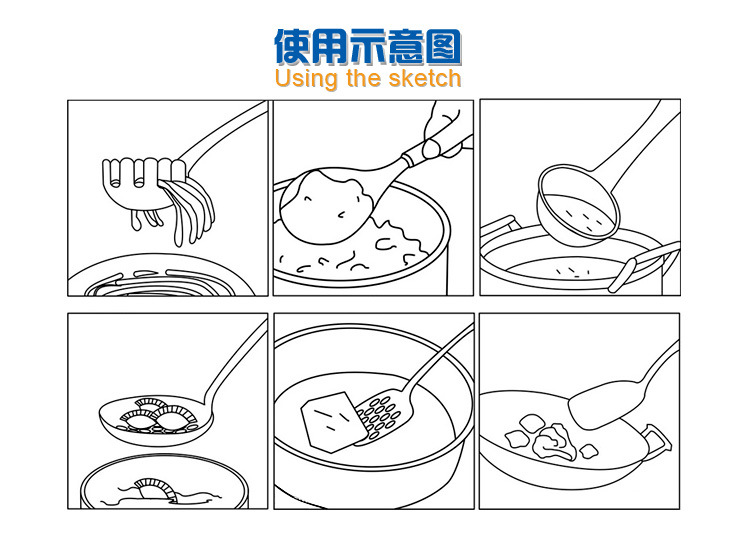 使用示意图
Using the sketch