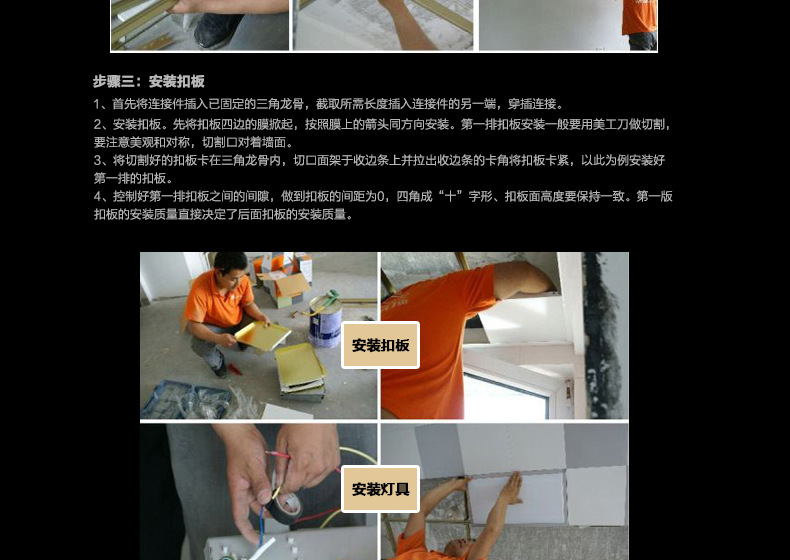 步骤三：安装扣板

1、首先将连接件插入已固定的三角龙骨，截取所需长度插入连接件的另一端，穿插连接。

2、安装扣板。先将扣板四边的膜掀起，按照膜上的箭头同方向安装。第一排扣板安装一般要用美工刀做切割，要注意美观和对称，切割口对着墙面。

3、将切割好的扣板卡在三角龙骨内，切口面架于收边条上并拉出收边条的卡角将扣板卡紧，以此为例安装好第一排的扣板。

4、控制好第一排扣板之间的间隙，做到扣板的间距为0，四角成“十”字形、扣板面高度要保持一致。第一版扣板的安装质量直接决定了后面扣板的安装质量。

安装扣板

安装灯具