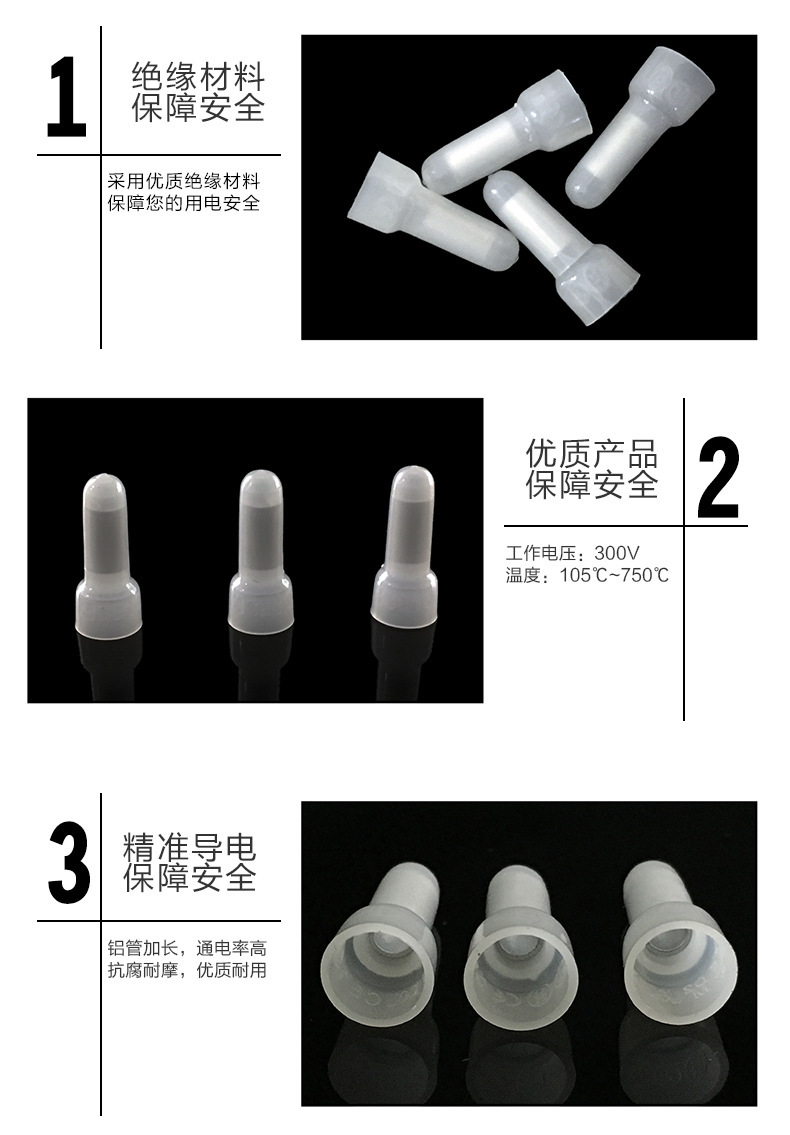 1

绝缘材料
保障安全

采用优质绝缘材料
保障您的用电安全

优质产品
保障安全

2

工作电压：300V
温度：105℃~750℃

3

精准导电
保障安全

铝管加长，通电率高
抗腐耐摩，优质耐用