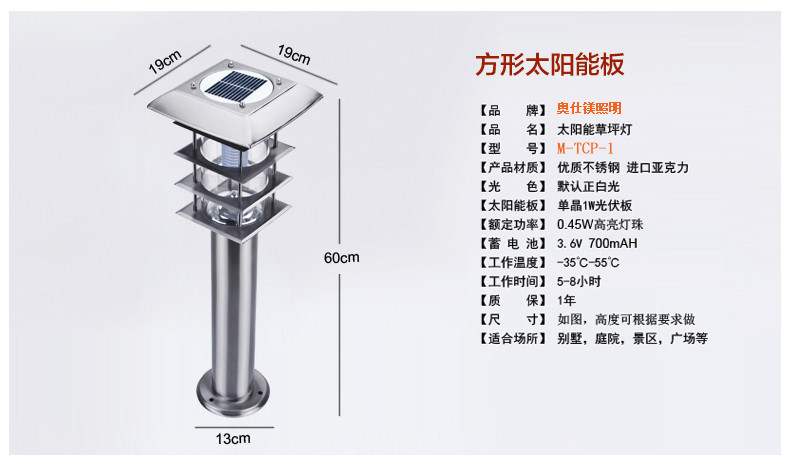 19cm

19cm

60cm

13cm

方形太阳能板

【品　　牌】奥仕镁照明
【品　　名】太阳能草坪灯
【型　　号】M-TCP-1
【产品材质】优质不锈钢 进口亚克力
【光　　色】默认正白光
【太阳能板】单晶1W光伏板
【额定功率】0.45W高亮灯珠
【蓄 电 池】3.6V 700mAH
【工作温度】-35°C-55°C
【工作时间】5-8小时
【质　　保】1年
【尺　　寸】如图，高度可根据要求做
【适合场所】别墅，庭院，景区，广场等