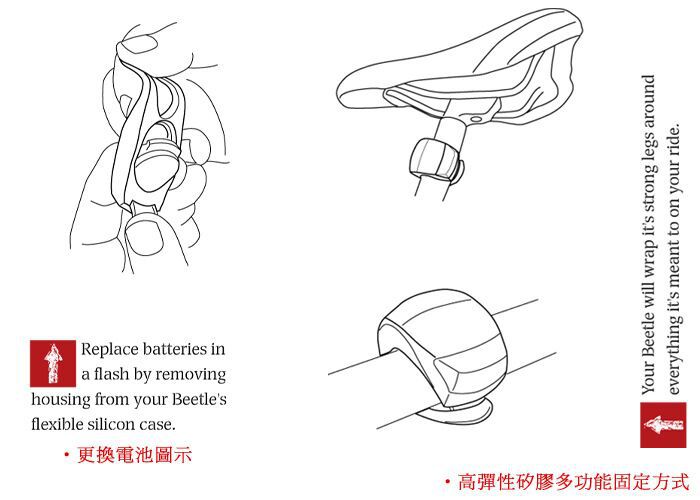 Replace batteries in a flash by removing housing from your Beetle's flexible silicon case.

・更換電池圖示

Your Beetle will wrap it's strong legs around everything it's meant to on your ride.

・高彈性矽膠多功能固定方式