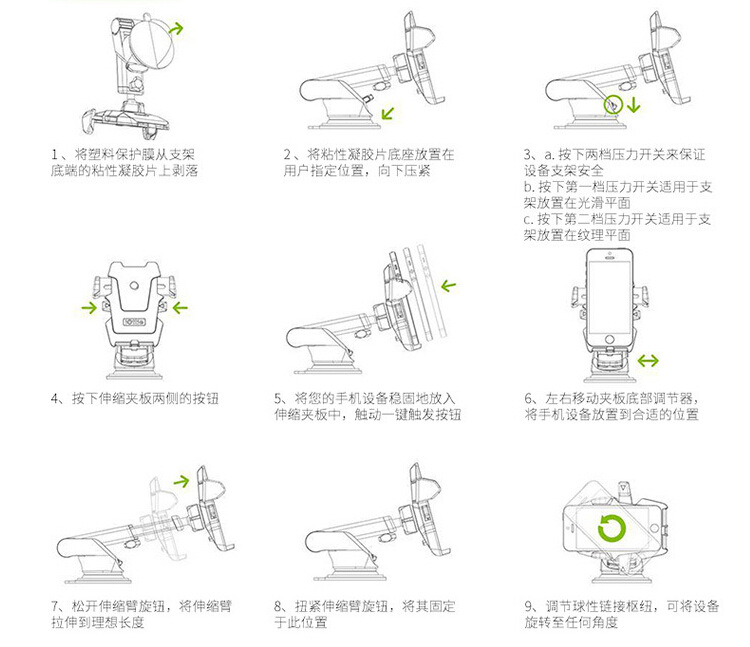 1、将塑料保护膜从支架底端的粘性凝胶片上剥落

2、将粘性凝胶片底座放置在用户指定位置，向下压紧

3、a. 按下两档压力开关来保证设备支架安全
b. 按下第一档压力开关适用于支架放置在光滑平面
c. 按下第二档压力开关适用于支架放置在纹理平面

4、按下伸缩夹板两侧的按钮

5、将您的手机设备稳固地放入伸缩夹板中，触动一键触发按钮

6、左右移动夹板底部调节器，将手机设备放置到合适的位置

7、松开伸缩臂旋钮，将伸缩臂拉伸到理想长度

8、扭紧伸缩臂旋钮，将其固定于此位置

9、调节球性链接枢纽，可将设备旋转至任何角度