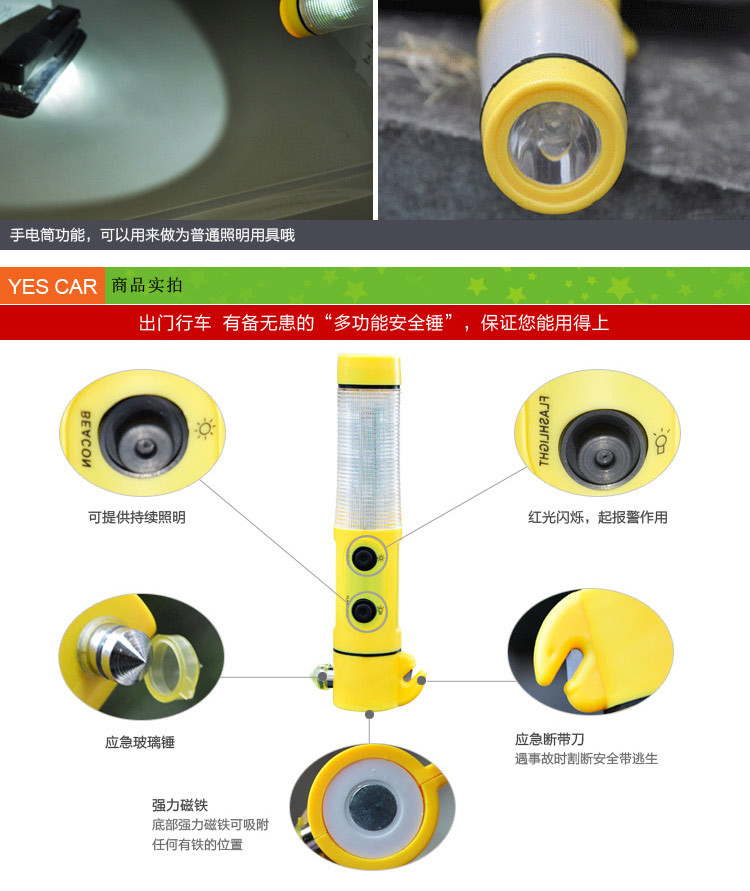 手电筒功能，可以用来做为普通照明用具哦

YES CAR 商品实拍

出门行车 有备无患的“多功能安全锤”，保证您能用得上

BEACON

可提供持续照明

FLASHLIGHT

红光闪烁，起报警作用

应急玻璃锤

应急断带刀
遇事故时割断安全带逃生

强力磁铁
底部强力磁铁可吸附任何有铁的位置