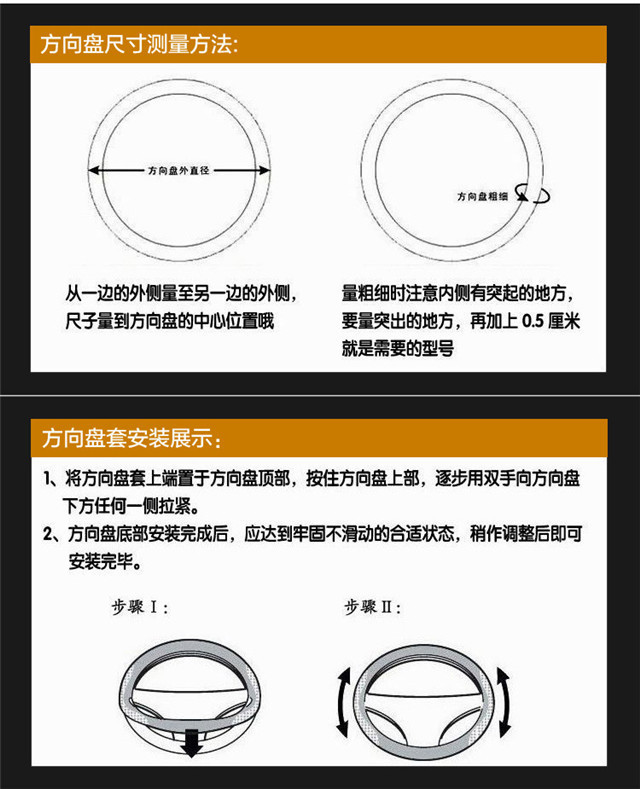 方向盘尺寸测量方法:

方向盘外直径

方向盘粗细

从一边的外侧量至另一边的外侧，尺子量到方向盘的中心位置哦

量粗细时注意内侧有突起的地方，要量突出的地方，再加上 0.5 厘米就是需要的型号

方向盘套安装展示：

1、将方向盘套上端置于方向盘顶部，按住方向盘上部，逐步用双手向方向盘下方任何一侧拉紧。

2、方向盘底部安装完成后，应达到牢固不滑动的合适状态，稍作调整后即可安装完毕。

步骤 I：

步骤 II：