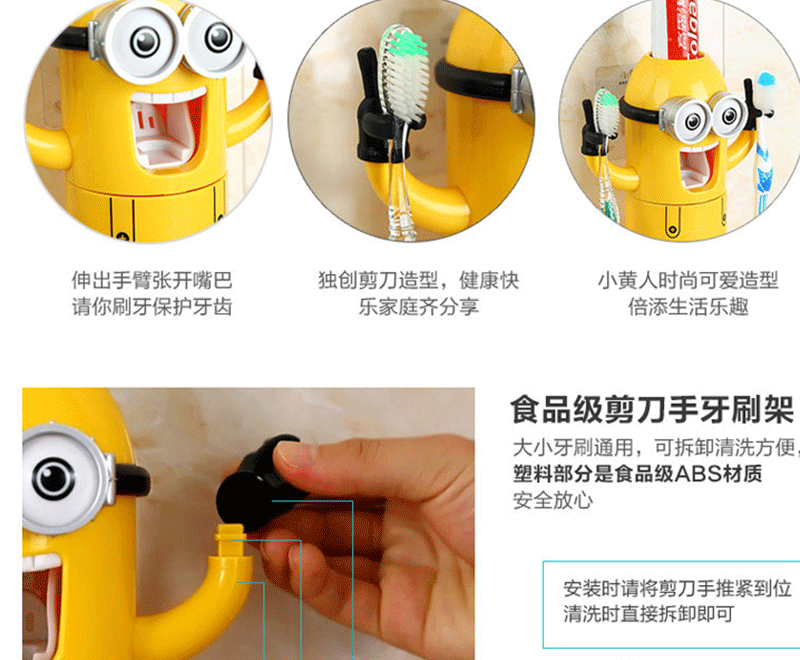 伸出手臂张开嘴巴
请你刷牙保护牙齿

独创剪刀造型，健康快
乐家庭齐分享

小黄人时尚可爱造型
倍添生活乐趣

食品级剪刀手牙刷架

大小牙刷通用，可拆卸清洗方便，
塑料部分是食品级ABS材质
安全放心

安装时请将剪刀手推紧到位
清洗时直接拆卸即可