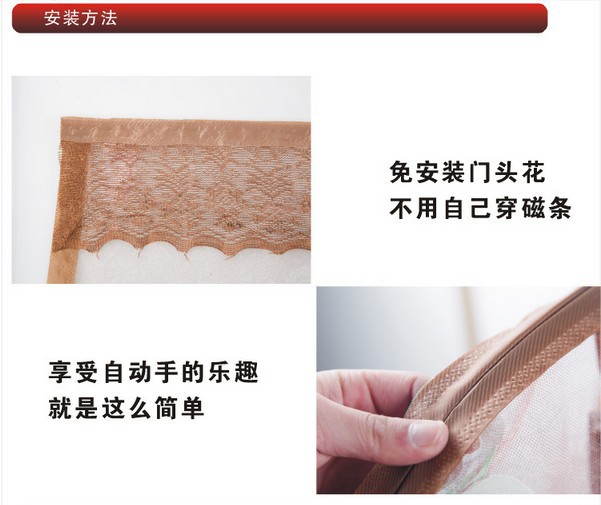 安装方法

免安装门头花
不用自己穿磁条

享受自动手的乐趣
就是这么简单