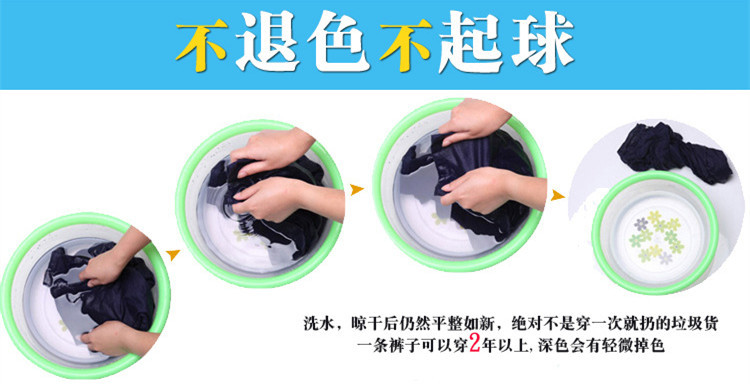 不退色不起球

洗水，晾干后仍然平整如新，绝对不是穿一次就扔的垃圾货
一条裤子可以穿2年以上，深色会有轻微掉色