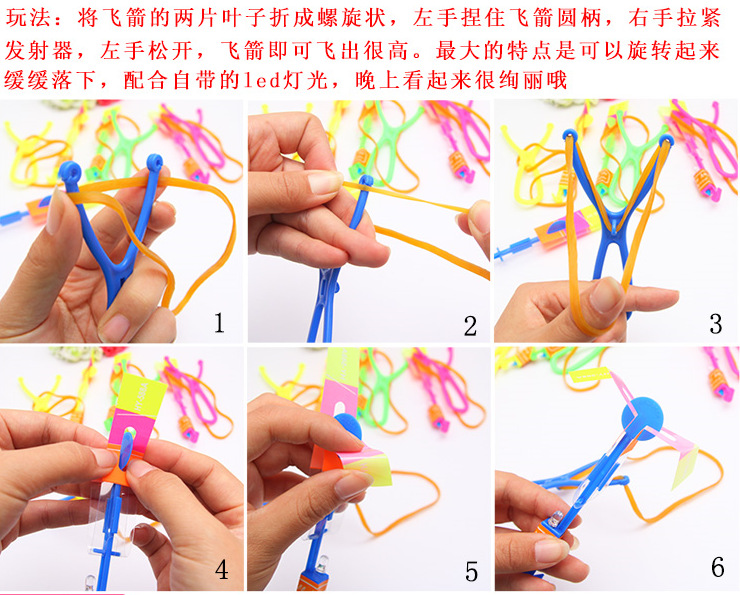 玩法：将飞箭的两片叶子折成螺旋状，左手捏住飞箭圆柄，右手拉紧发射器，左手松开，飞箭即可飞出很高。最大的特点是可以旋转起来缓缓落下，配合自带的led灯光，晚上看起来很绚丽哦

1

2

3

4

5

6