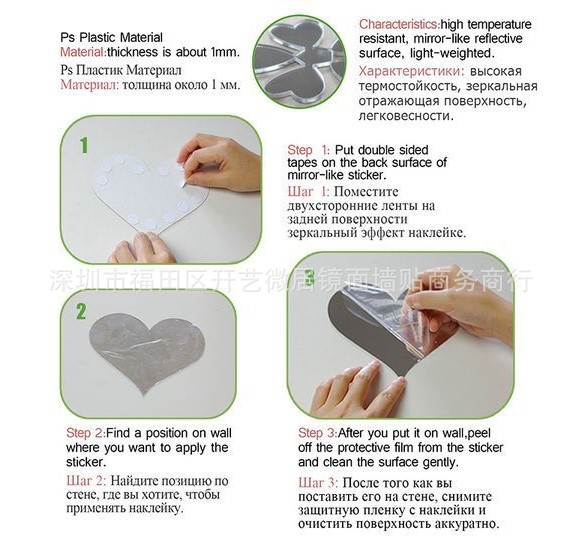 Ps Plastic Material
Material:thickness is about 1mm.
Ps Пластик Материал
Материал: толщина около 1 мм.

Characteristics:high temperature resistant, mirror-like reflective surface, light-weighted.
Характеристики: высокая термостойкость, зеркальная отражающая поверхность, легковесности.

1

Step 1: Put double sided tapes on the back surface of mirror-like sticker.
Шаг 1: Поместите двухсторонние ленты на задней поверхности зеркальный эффект наклейке.

深圳市福田区开艺微居镜面墙贴商务商行

2

3

Step 2:Find a position on wall where you want to apply the sticker.
Шаг 2: Найдите позицию по стене, где вы хотите, чтобы применять наклейку.

Step 3:After you put it on wall,peel off the protective film from the sticker and clean the surface gently.
Шаг 3: После того как вы поставить его на стене, снимите защитную пленку с наклейки и очистить поверхность аккуратно.