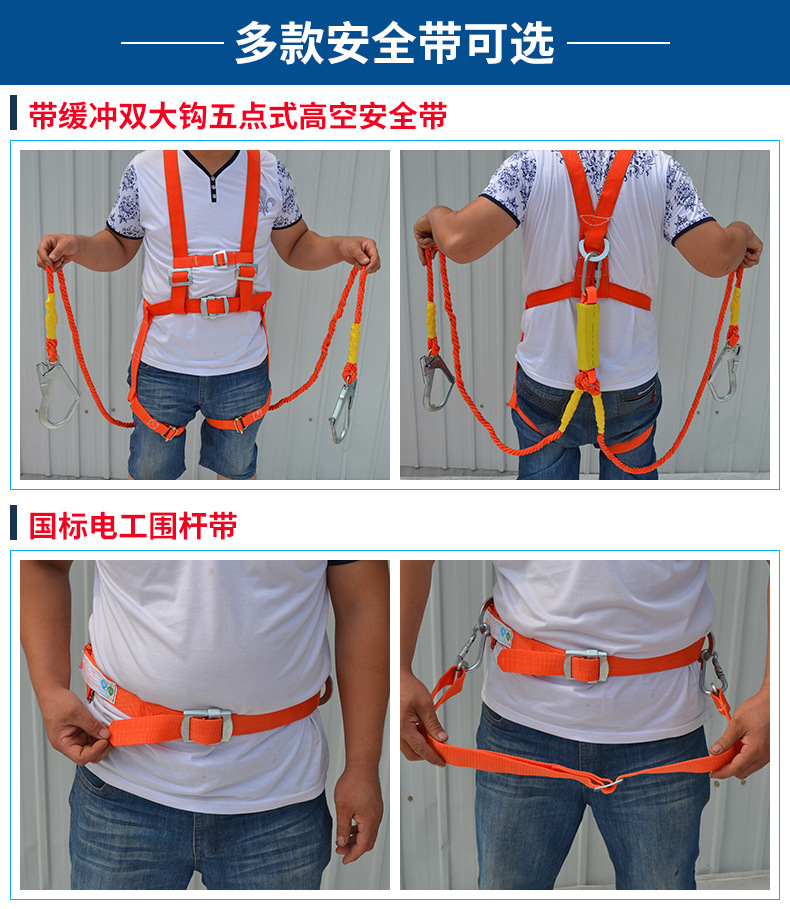 多款安全带可选

带缓冲双大钩五点式高空安全带

国标电工围杆带