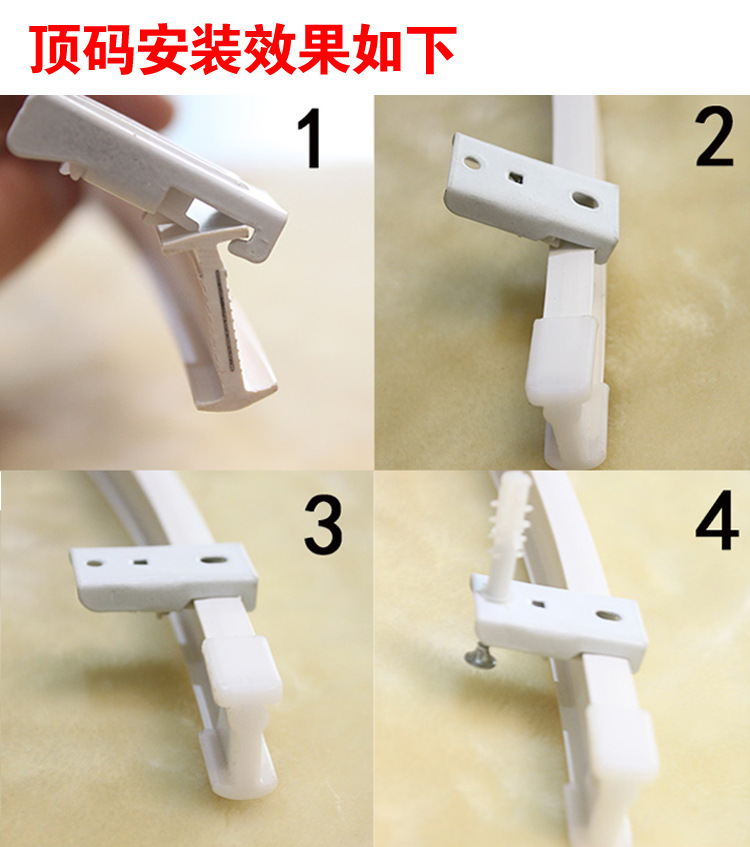 顶码安装效果如下

1

2

3

4