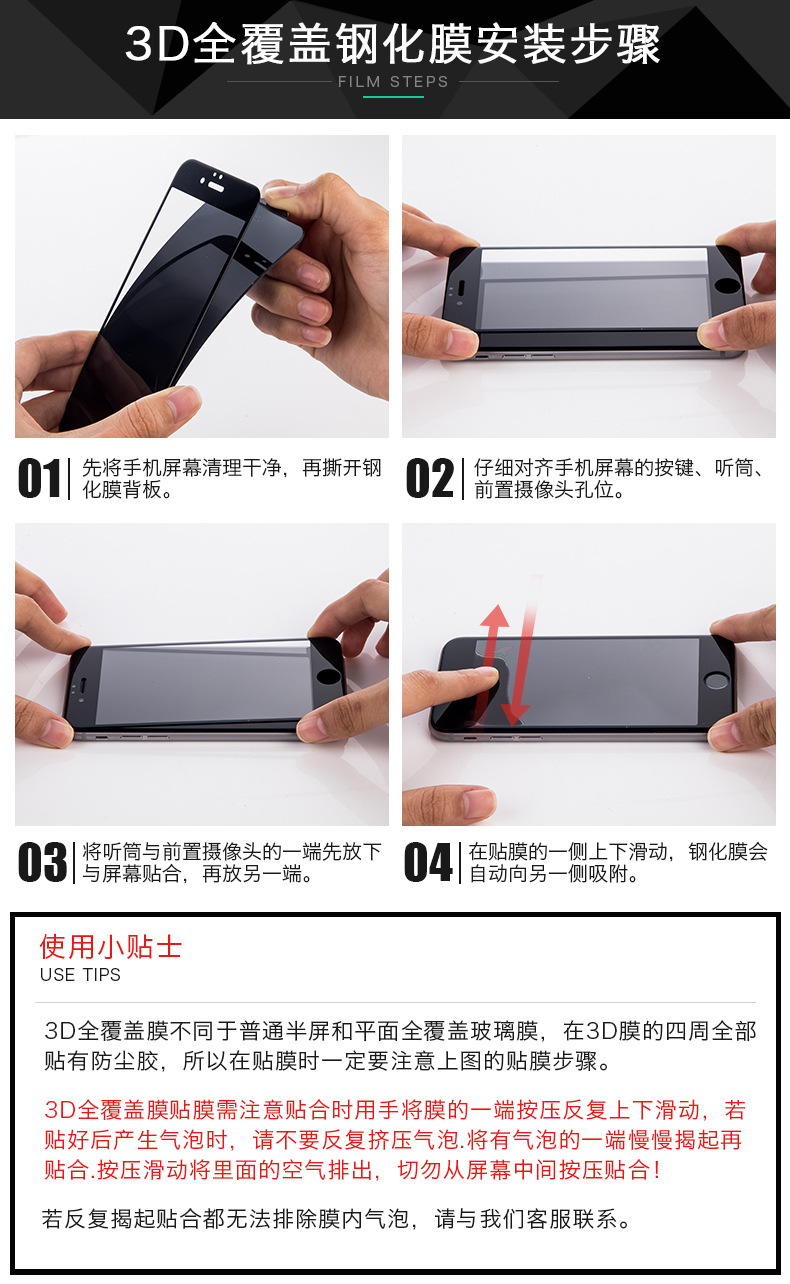 3D全覆盖钢化膜安装步骤

FILM STEPS

01 先将手机屏幕清理干净，再撕开钢化膜背板。

02 仔细对齐手机屏幕的按键、听筒、前置摄像头孔位。

03 将听筒与前置摄像头的一端先放下与屏幕贴合，再放另一端。

04 在贴膜的一侧上下滑动，钢化膜会自动向另一侧吸附。

使用小贴士
USE TIPS

3D全覆盖膜不同于普通半屏和平面全覆盖玻璃膜，在3D膜的四周全部贴有防尘胶，所以在贴膜时一定要注意上图的贴膜步骤。

3D全覆盖膜贴膜需注意贴合时用手将膜的一端按压反复上下滑动，若贴好后产生气泡时，请不要反复挤压气泡.将有气泡的一端慢慢揭起再贴合.按压滑动将里面的空气排出，切勿从屏幕中间按压贴合！

若反复揭起贴合都无法排除膜内气泡，请与我们客服联系。