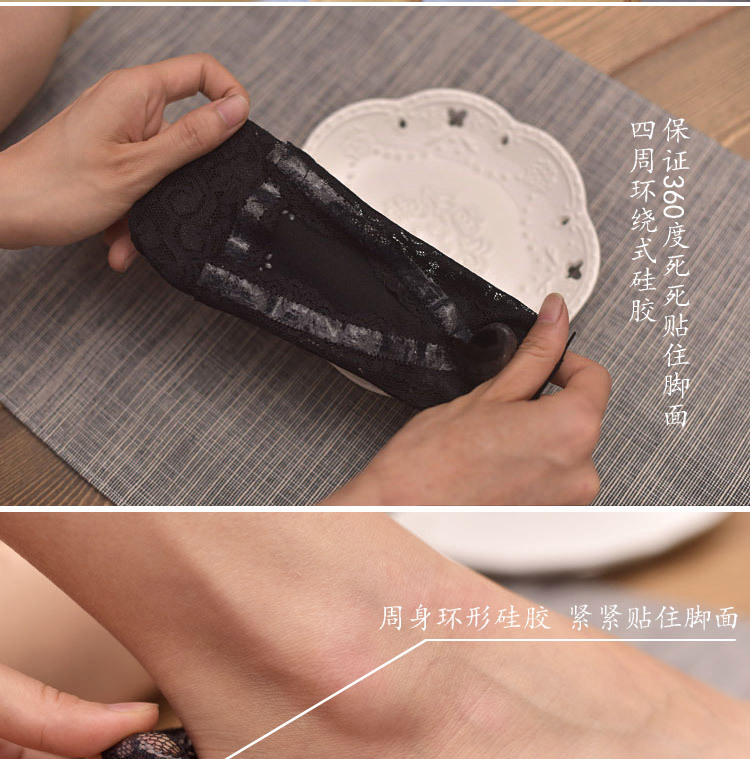 保证360度死死贴住脚面

四周环绕式硅胶

周身环形硅胶 紧紧贴住脚面