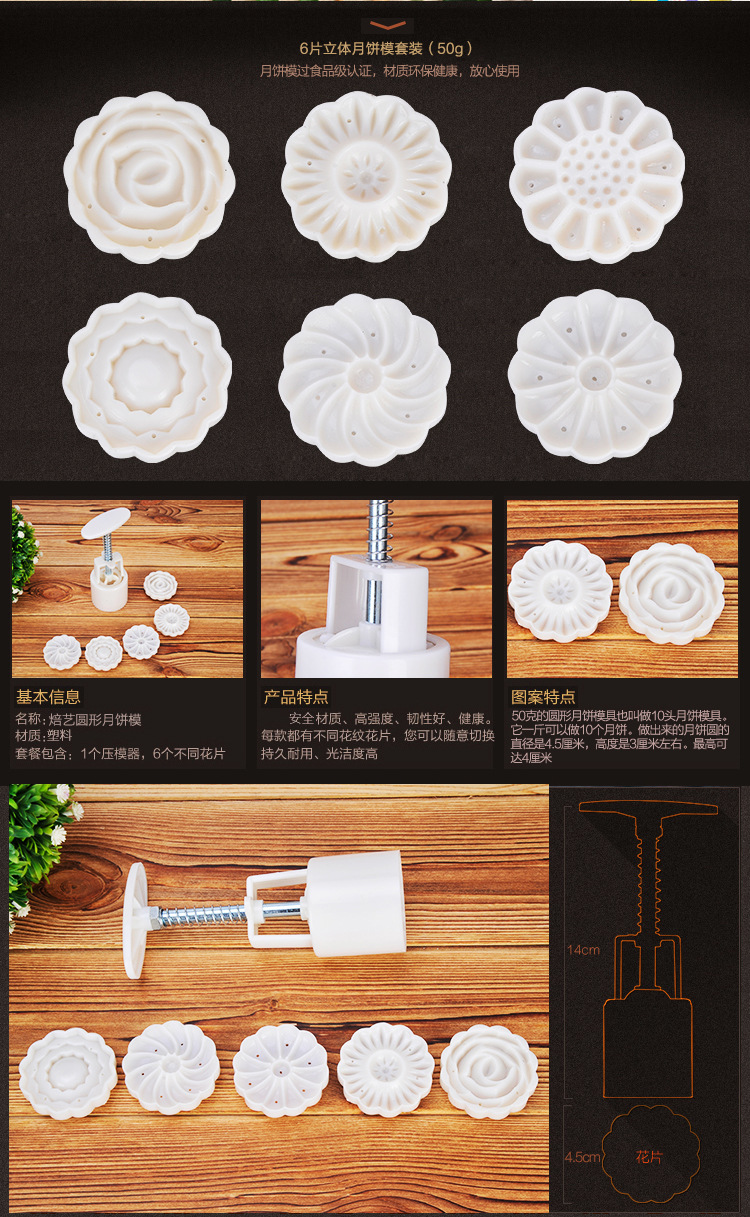 6片立体月饼模套装（50g）

月饼模过食品级认证，材质环保健康，放心使用

基本信息

名称：焙艺圆形月饼模
材质：塑料
套餐包含：1个压模器，6个不同花片

产品特点

安全材质、高强度、韧性好、健康。每款都有不同花纹花片，您可以随意切换持久耐用、光洁度高

图案特点

50克的圆形月饼模具也叫做10头月饼模具。它一斤可以做10个月饼。做出来的月饼圆的直径是4.5厘米，高度是3厘米左右。最高可达4厘米

14cm

4.5cm

花片