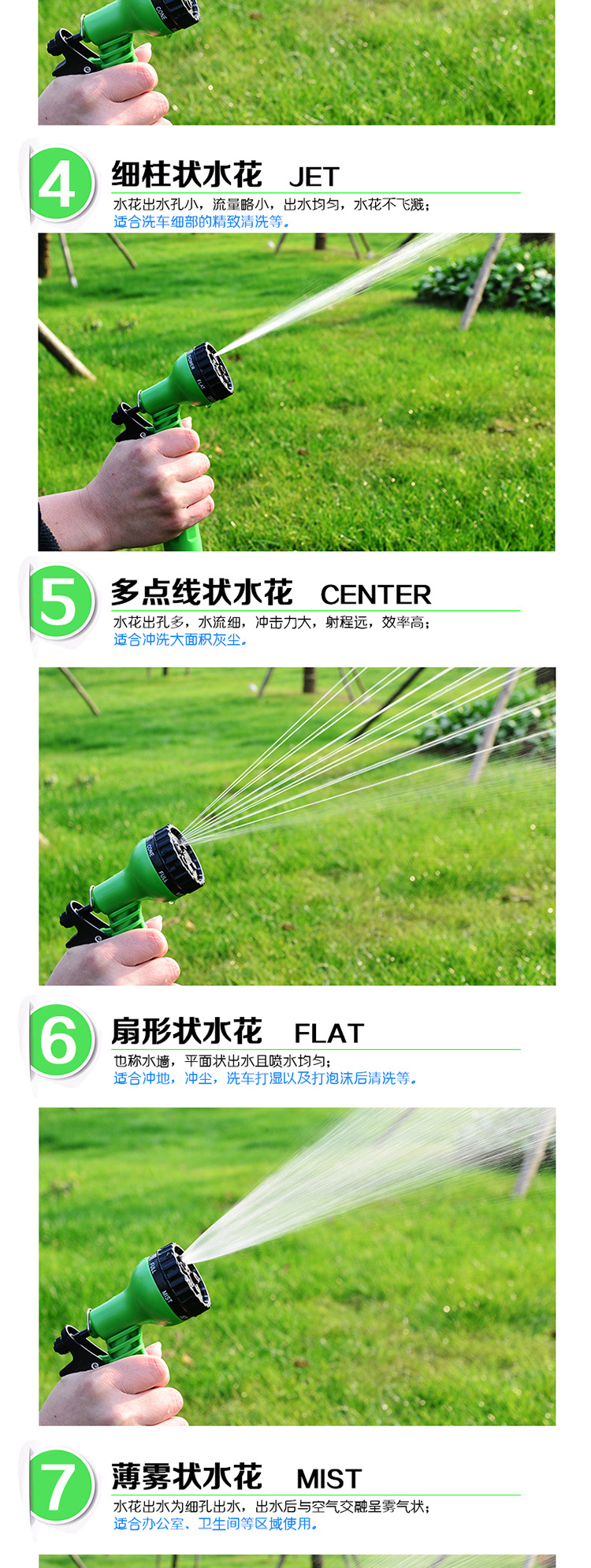 CONE

4 细柱状水花 JET
水花出水孔小，流量略小，出水均匀，水花不飞溅；
适合洗车细部的精致清洗等。

SHOWER
FLAT

5 多点线状水花 CENTER
水花出孔多，水流细，冲击力大，射程远，效率高；
适合冲洗大面积灰尘。

CONE
FULL

6 扇形状水花 FLAT
也称水墙，平面状出水且喷水均匀；
适合冲地，冲尘，洗车打湿以及打泡沫后清洗等。

FULL
MIST

7 薄雾状水花 MIST
水花出水为细孔出水，出水后与空气交融呈雾气状；
适合办公室、卫生间等区域使用。