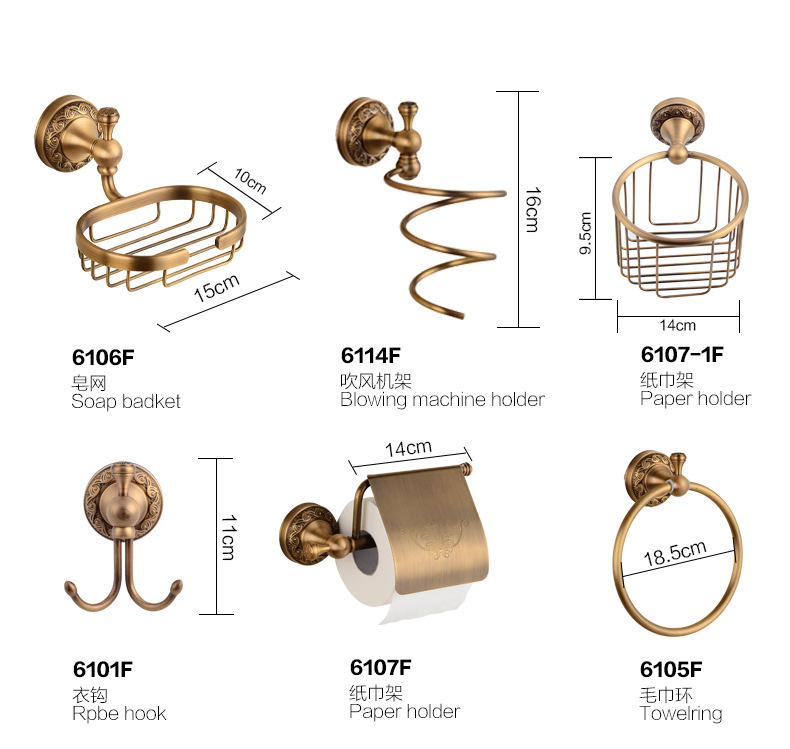 10cm
15cm
6106F
皂网
Soap badket

16cm
6114F
吹风机架
Blowing machine holder

9.5cm
14cm
6107-1F
纸巾架
Paper holder

11cm
6101F
衣钩
Rpbe hook

14cm
6107F
纸巾架
Paper holder

18.5cm
6105F
毛巾环
Towelring