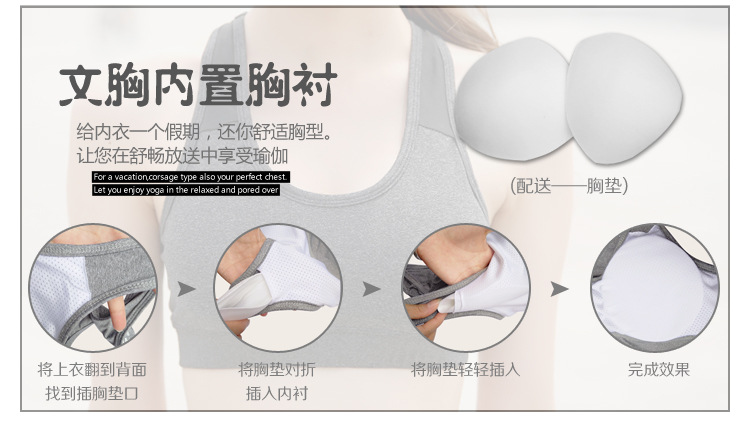 文胸内置胸衬

给内衣一个假期，还你舒适胸型。
让您在舒畅放送中享受瑜伽

For a vacation,corsage type also your perfect chest.
Let you enjoy yoga in the relaxed and pored over

(配送——胸垫)

将上衣翻到背面
找到插胸垫口

将胸垫对折
插入内衬

将胸垫轻轻插入

完成效果