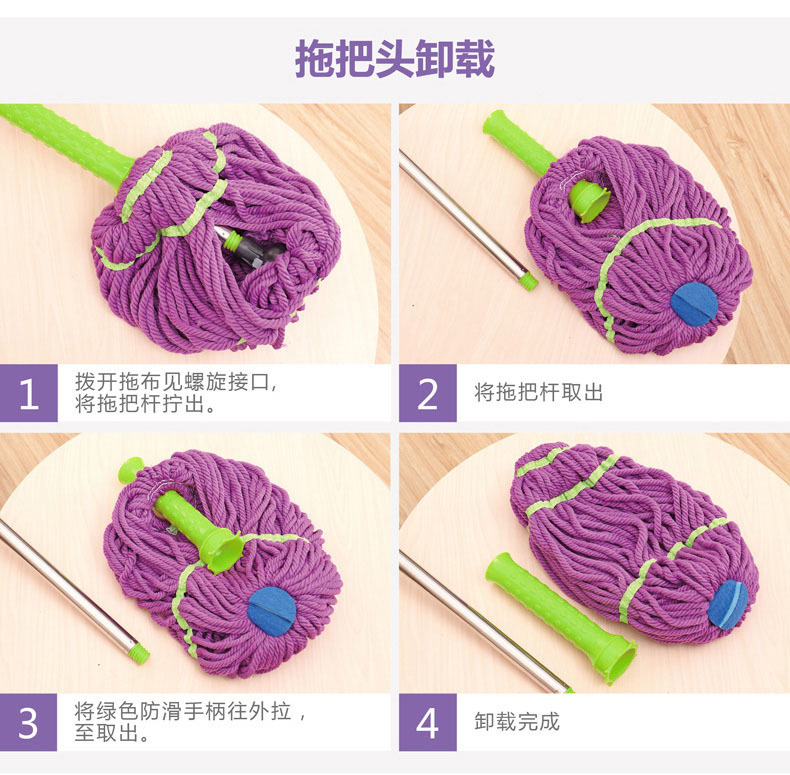 拖把头卸载

1
拨开拖布见螺旋接口，将拖把杆拧出。

2
将拖把杆取出

3
将绿色防滑手柄往外拉，至取出。

4
卸载完成