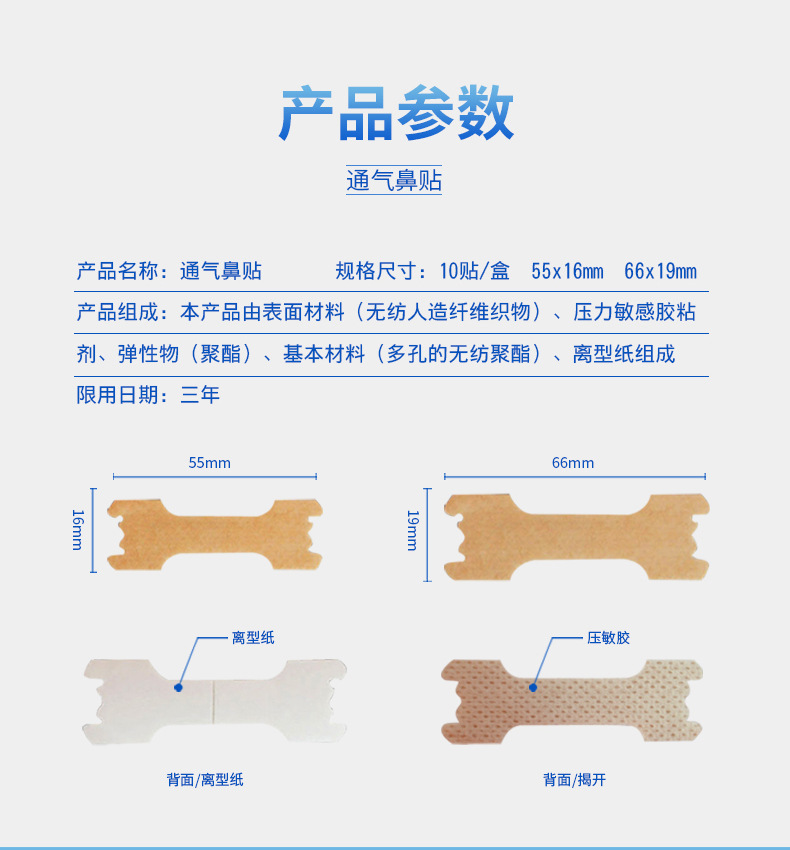 产品参数

通气鼻贴

产品名称：通气鼻贴　　　规格尺寸：10贴/盒　55x16mm　66x19mm

产品组成：本产品由表面材料（无纺人造纤维织物）、压力敏感胶粘剂、弹性物（聚酯）、基本材料（多孔的无纺聚酯）、离型纸组成

限用日期：三年

55mm

16mm

66mm

19mm

离型纸

压敏胶

背面/离型纸

背面/揭开