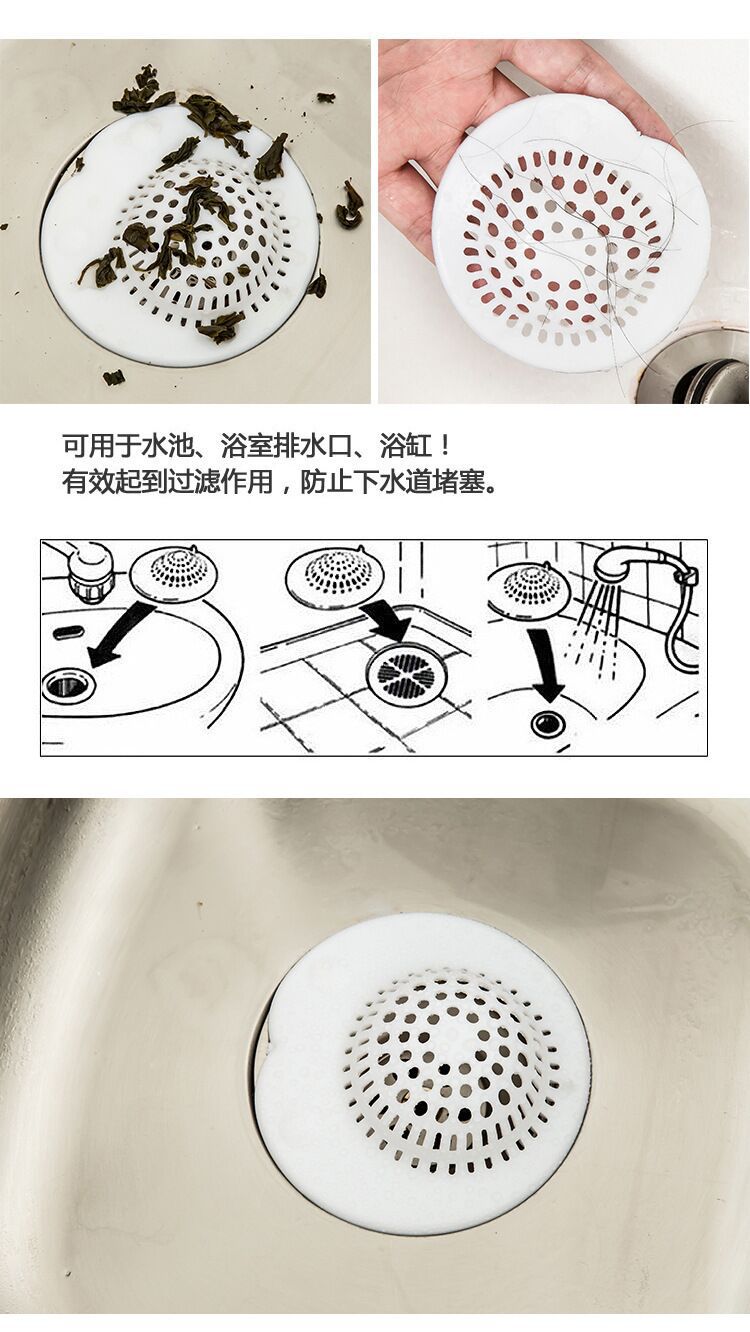 可用于水池、浴室排水口、浴缸！
有效起到过滤作用，防止下水道堵塞。