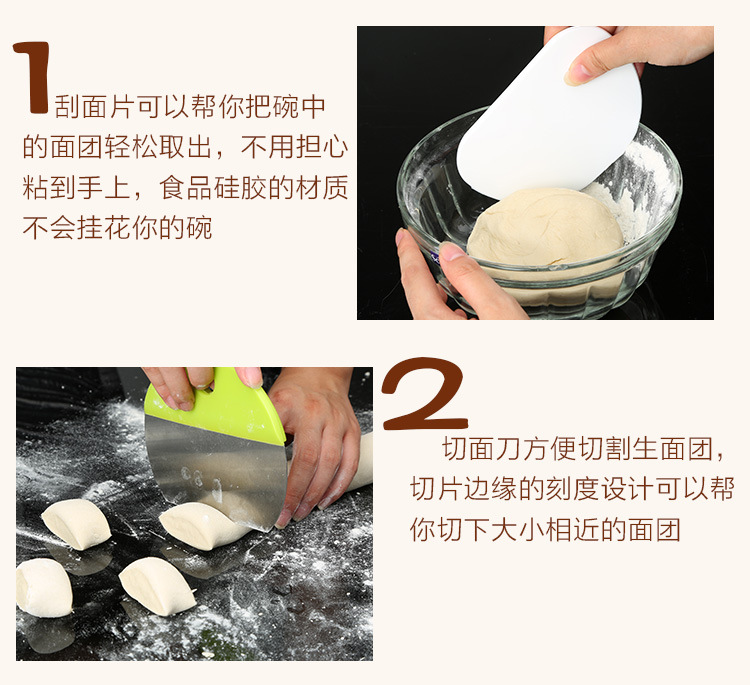 1 刮面片可以帮你把碗中的面团轻松取出，不用担心粘到手上，食品硅胶的材质不会挂花你的碗

2 切面刀方便切割生面团，切片边缘的刻度设计可以帮你切下大小相近的面团