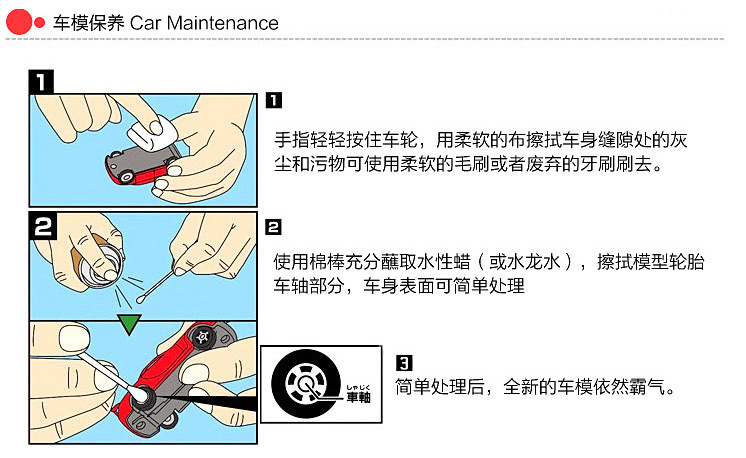 车模保养 Car Maintenance

1

1

手指轻轻按住车轮，用柔软的布擦拭车身缝隙处的灰尘和污物可使用柔软的毛刷或者废弃的牙刷刷去。

2

2

使用棉棒充分蘸取水性蜡（或水龙水），擦拭模型轮胎车轴部分，车身表面可简单处理

しゃじく
車軸

3

简单处理后，全新的车模依然霸气。