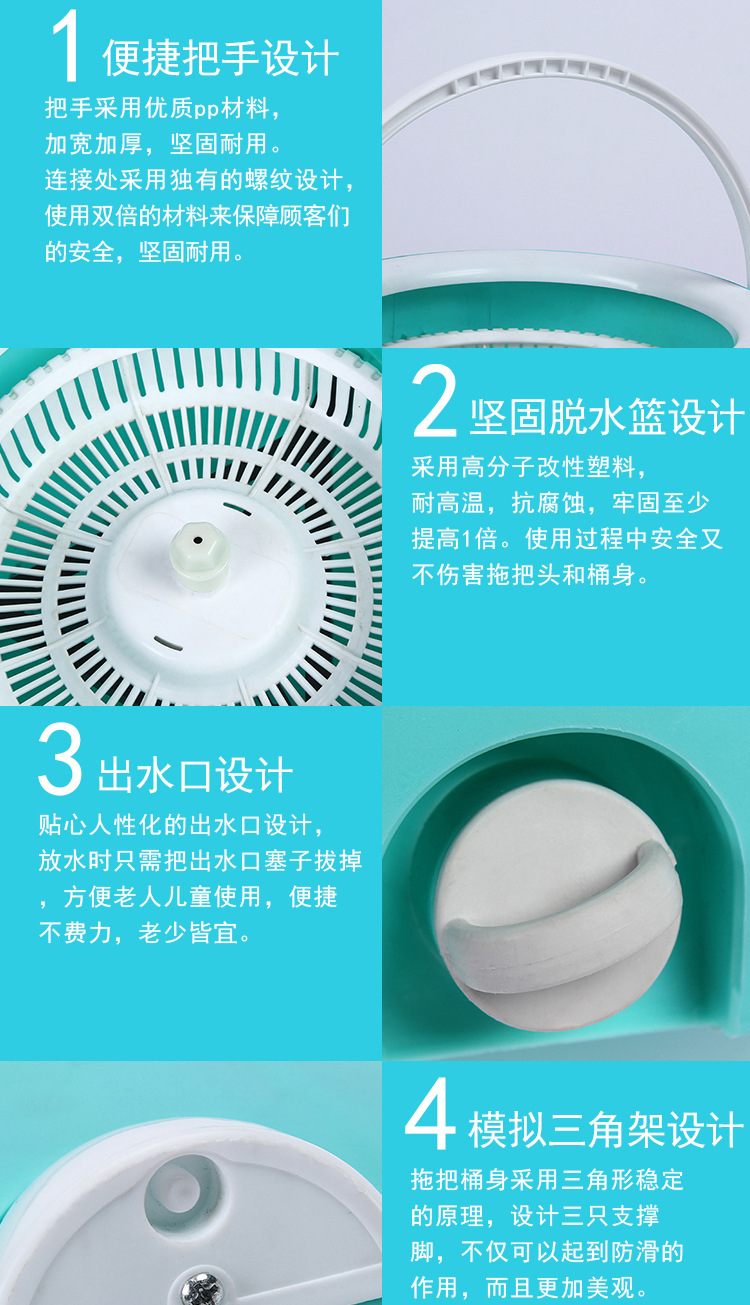 1 便捷把手设计

把手采用优质pp材料，加宽加厚，坚固耐用。连接处采用独有的螺纹设计，使用双倍的材料来保障顾客们的安全，坚固耐用。

2 坚固脱水篮设计

采用高分子改性塑料，耐高温，抗腐蚀，牢固至少提高1倍。使用过程中安全又不伤害拖把头和桶身。

3 出水口设计

贴心人性化的出水口设计，放水时只需把出水口塞子拔掉，方便老人儿童使用，便捷不费力，老少皆宜。

4 模拟三角架设计

拖把桶身采用三角形稳定的原理，设计三只支撑脚，不仅可以起到防滑的作用，而且更加美观。