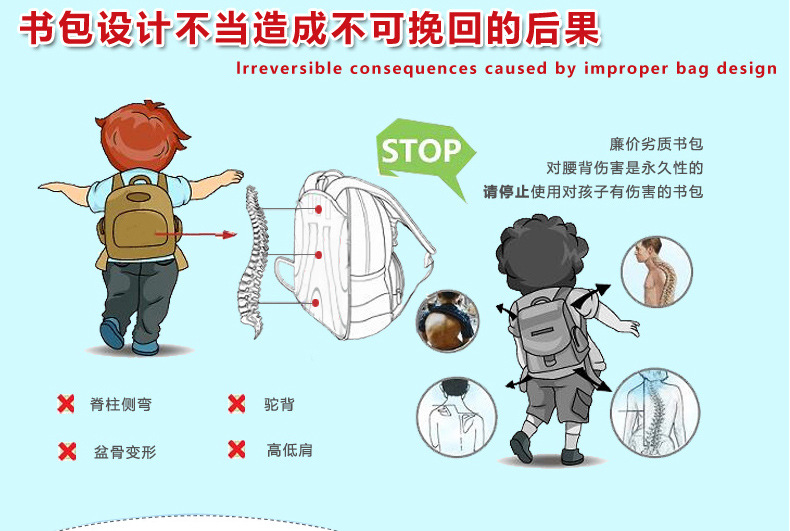 书包设计不当造成不可挽回的后果

Irreversible consequences caused by improper bag design

STOP

廉价劣质书包
对腰背伤害是永久性的
请停止使用对孩子有伤害的书包

脊柱侧弯

驼背

盆骨变形

高低肩