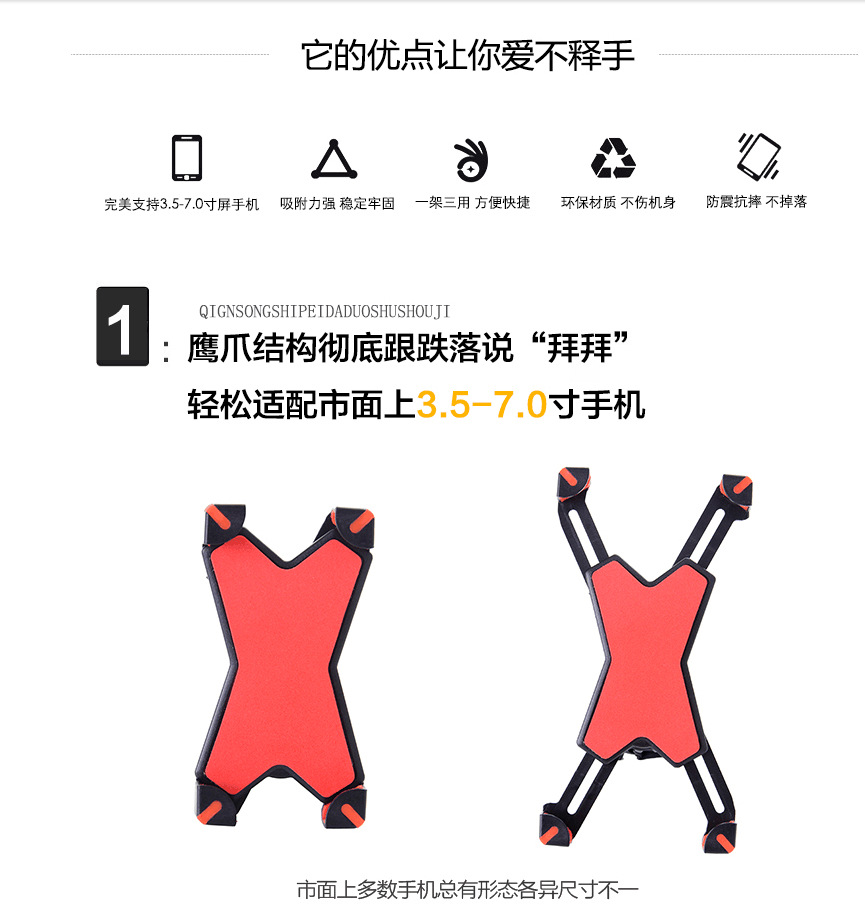 它的优点让你爱不释手

完美支持3.5-7.0寸屏手机

吸附力强 稳定牢固

一架三用 方便快捷

环保材质 不伤机身

防震抗摔 不掉落

1

QIGNSONGSHIPEIDADUOSHUSHOUJI

: 鹰爪结构彻底跟跌落说“拜拜”

轻松适配市面上3.5-7.0寸手机

市面上多数手机总有形态各异尺寸不一