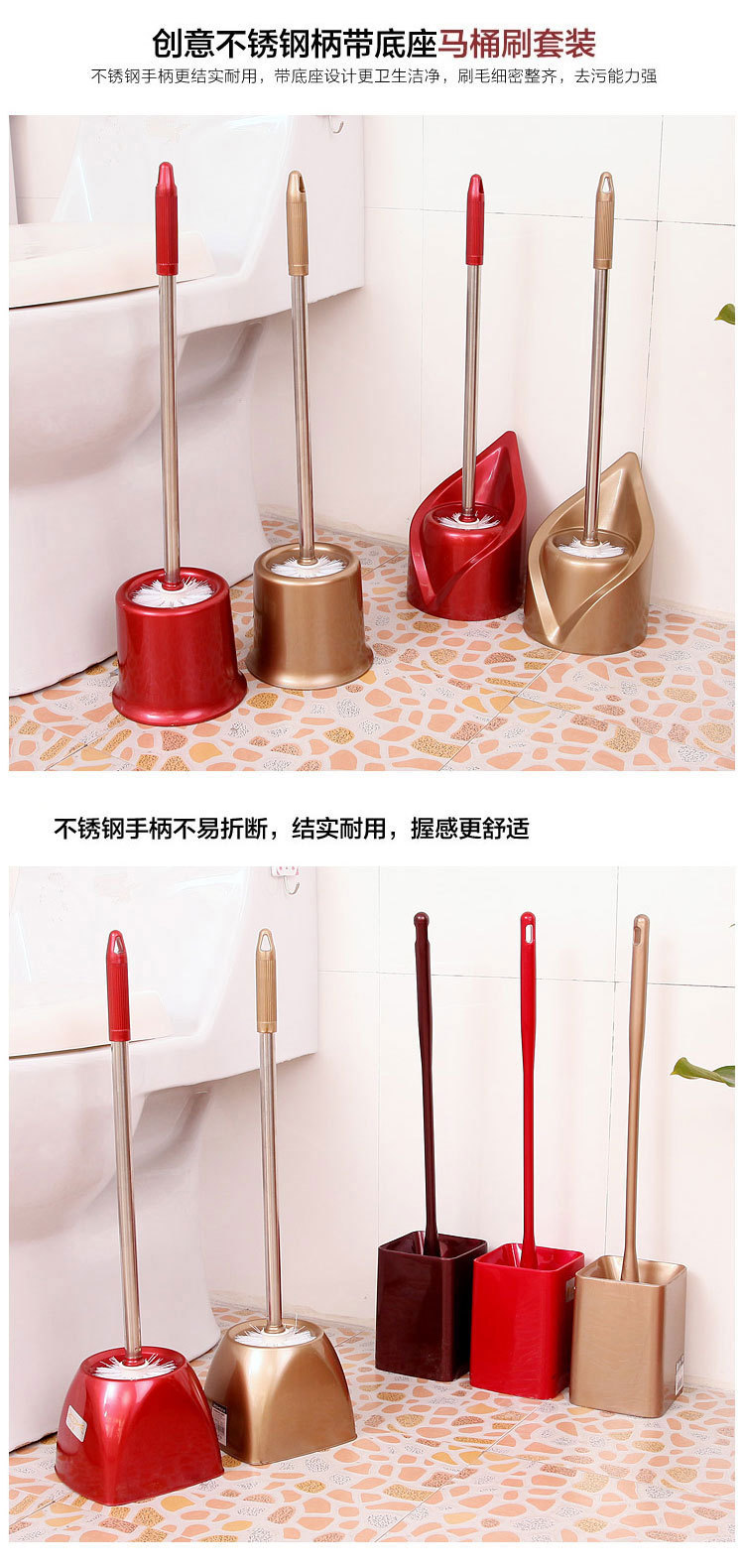 创意不锈钢柄带底座马桶刷套装

不锈钢手柄更结实耐用，带底座设计更卫生洁净，刷毛细密整齐，去污能力强

不锈钢手柄不易折断，结实耐用，握感更舒适