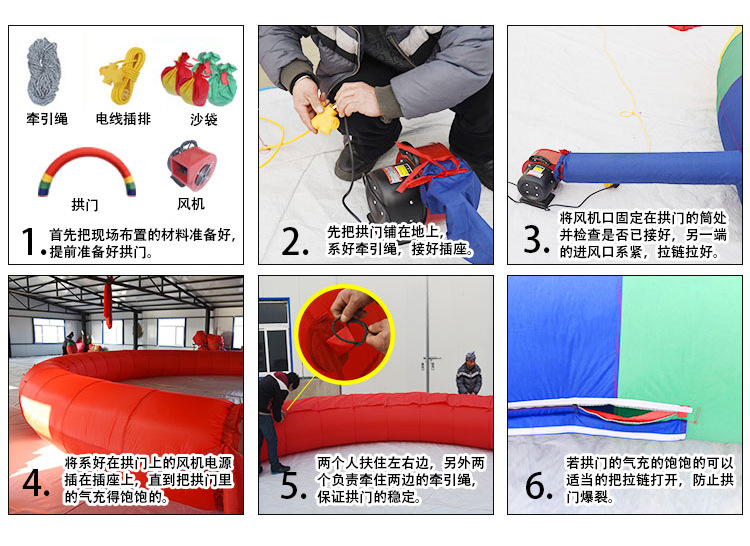 牵引绳　电线插排　沙袋

拱门　风机

1. 首先把现场布置的材料准备好，提前准备好拱门。

2. 先把拱门铺在地上，系好牵引绳，接好插座。

3. 将风机口固定在拱门的筒处并检查是否已接好，另一端的进风口系紧，拉链拉好。

4. 将系好在拱门上的风机电源插在插座上，直到把拱门里的气充得饱饱的。

5. 两个人扶住左右边，另外两个负责牵住两边的牵引绳，保证拱门的稳定。

6. 若拱门的气充的饱饱的可以适当的把拉链打开，防止拱门爆裂。