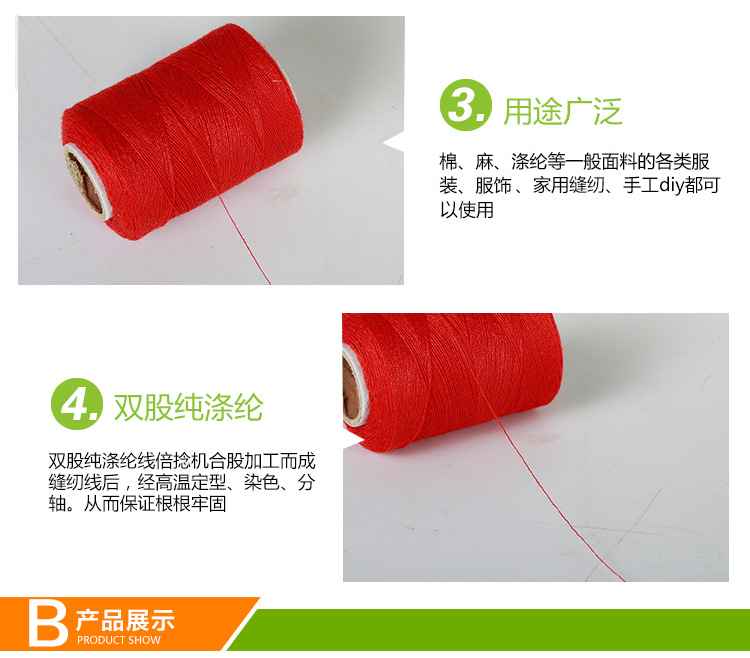 3. 用途广泛

棉、麻、涤纶等一般面料的各类服装、服饰、家用缝纫、手工diy都可以使用

4. 双股纯涤纶

双股纯涤纶线倍捻机合股加工而成缝纫线后，经高温定型、染色、分轴。从而保证根根牢固

B 产品展示
PRODUCT SHOW