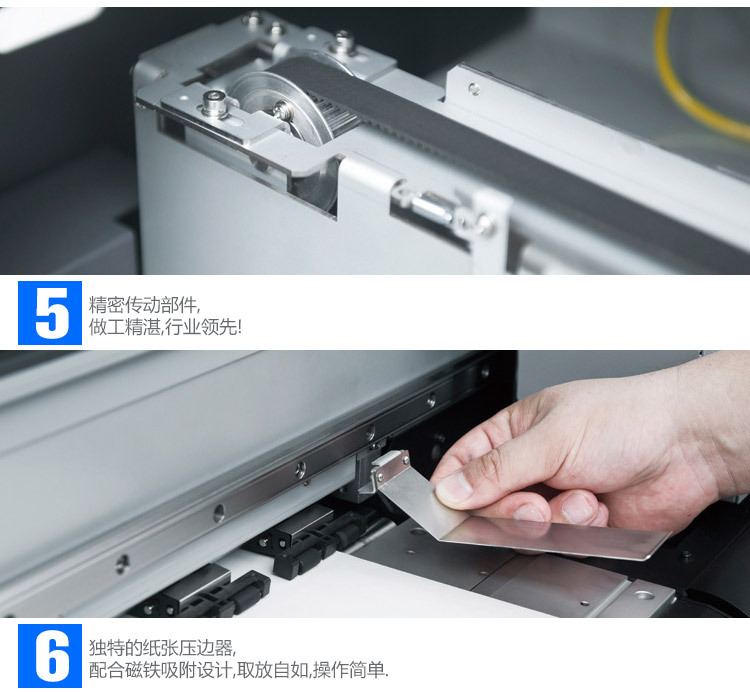 5

精密传动部件,
做工精湛,行业领先!

6

独特的纸张压边器,
配合磁铁吸附设计,取放自如,操作简单.