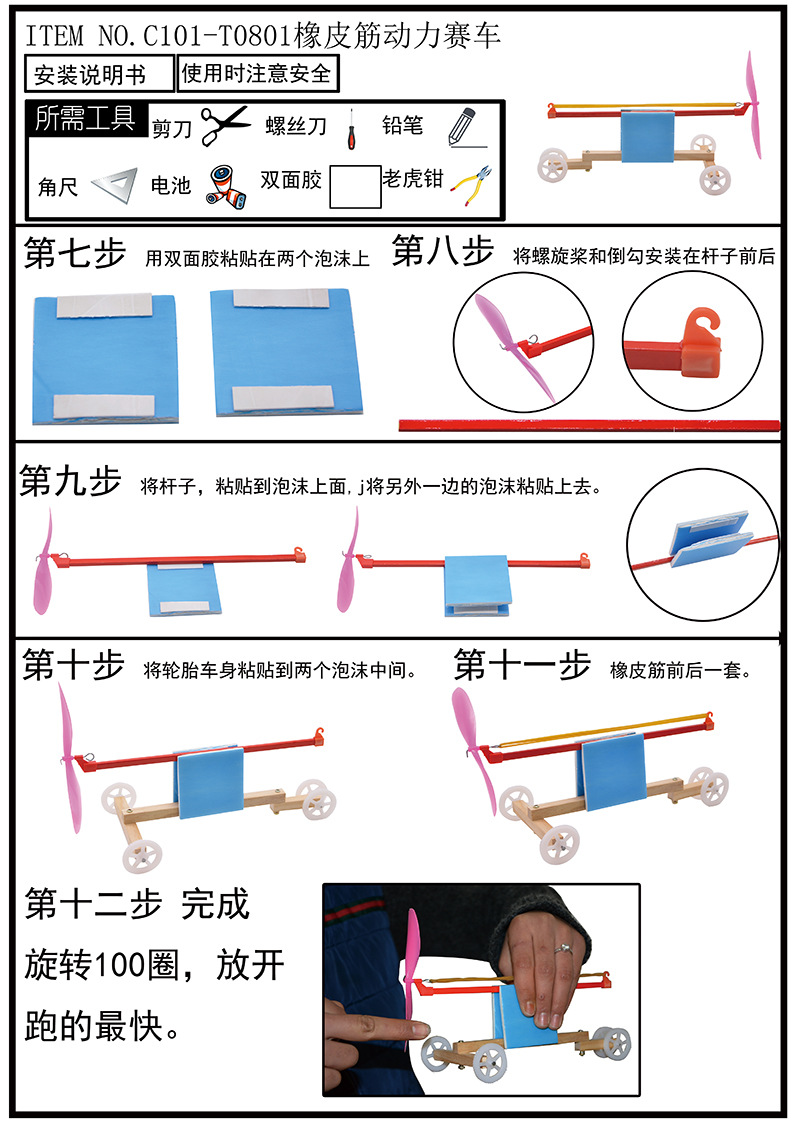 ITEM NO.C101-T0801橡皮筋动力赛车

安装说明书

使用时注意安全

所需工具 剪刀 螺丝刀 铅笔

角尺 电池 双面胶 老虎钳

第七步 用双面胶粘贴在两个泡沫上

第八步 将螺旋桨和倒勾安装在杆子前后

第九步 将杆子，粘贴到泡沫上面，j将另外一边的泡沫粘贴上去。

第十步 将轮胎车身粘贴到两个泡沫中间。

第十一步 橡皮筋前后一套。

第十二步 完成

旋转100圈，放开

跑的最快。