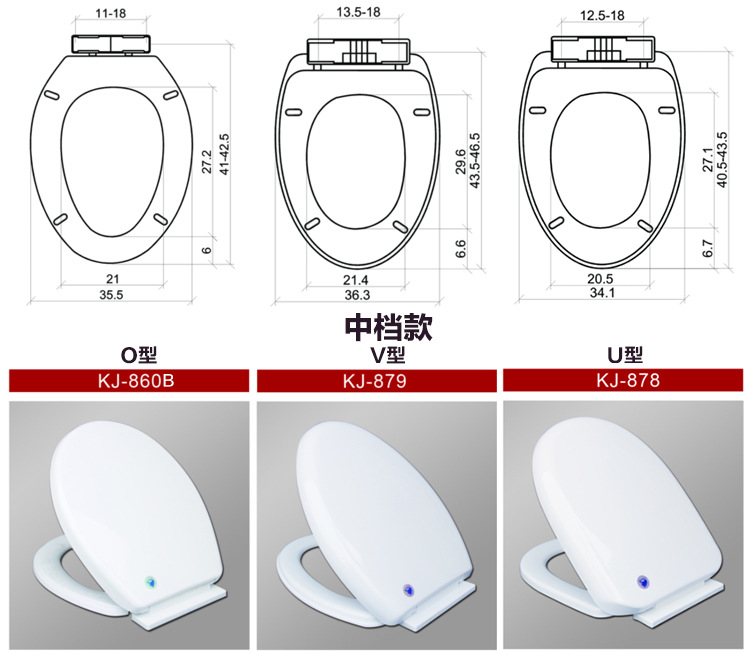 11-18
27.2
41-42.5
6
21
35.5

13.5-18
29.6
43.5-46.5
6.6
21.4
36.3

12.5-18
27.1
40.5-43.5
6.7
20.5
34.1

中档款

O型
KJ-860B

V型
KJ-879

U型
KJ-878