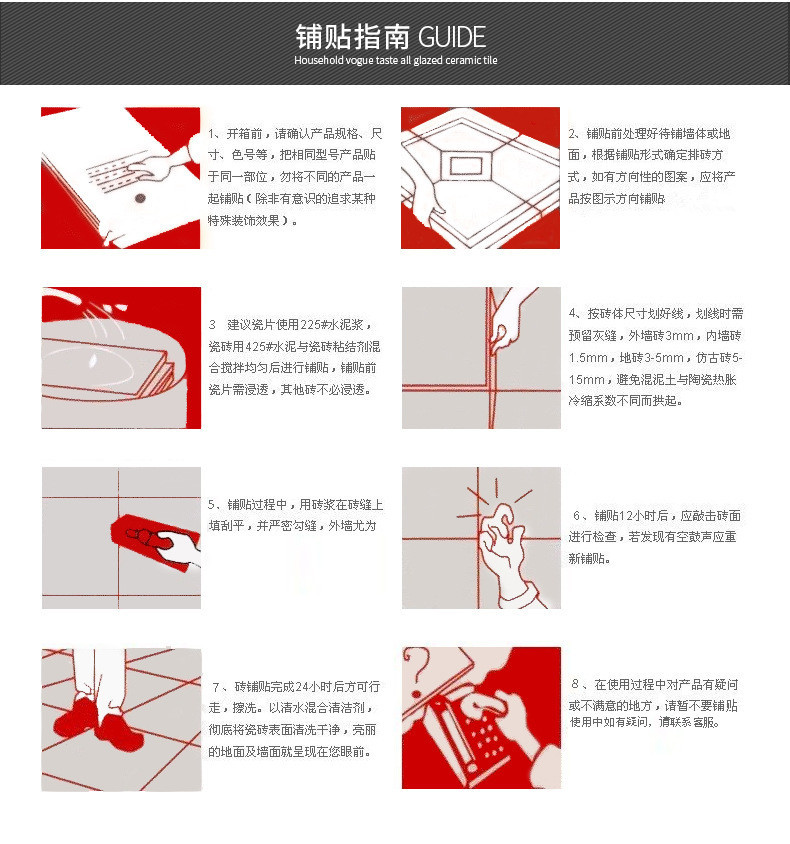 铺贴指南 GUIDE
Household vogue taste all glazed ceramic tile

1、开箱前，请确认产品规格、尺寸、色号等，把相同型号产品贴于同一部位，勿将不同的产品一起铺贴（除非有意识的追求某种特殊装饰效果）。

2、铺贴前处理好待铺墙体或地面，根据铺贴形式确定排砖方式，如有方向性的图案，应将产品按图示方向铺贴

3　建议瓷片使用225#水泥浆，瓷砖用425#水泥与瓷砖粘结剂混合搅拌均匀后进行铺贴，铺贴前瓷片需浸透，其他砖不必浸透。

4、按砖体尺寸划好线，划线时需预留灰缝，外墙砖3mm，内墙砖1.5mm，地砖3-5mm，仿古砖5-15mm，避免混泥土与陶瓷热胀冷缩系数不同而拱起。

5、铺贴过程中，用砖浆在砖缝上填刮平，并严密勾缝，外墙尤为

6、铺贴12小时后，应敲击砖面进行检查，若发现有空鼓声应重新铺贴。

7、砖铺贴完成24小时后方可行走，擦洗。以清水混合清洁剂，彻底将瓷砖表面清洗干净，亮丽的地面及墙面就呈现在您眼前。

8、在使用过程中对产品有疑问或不满意的地方，请暂不要铺贴使用中如有疑问，请联系客服。