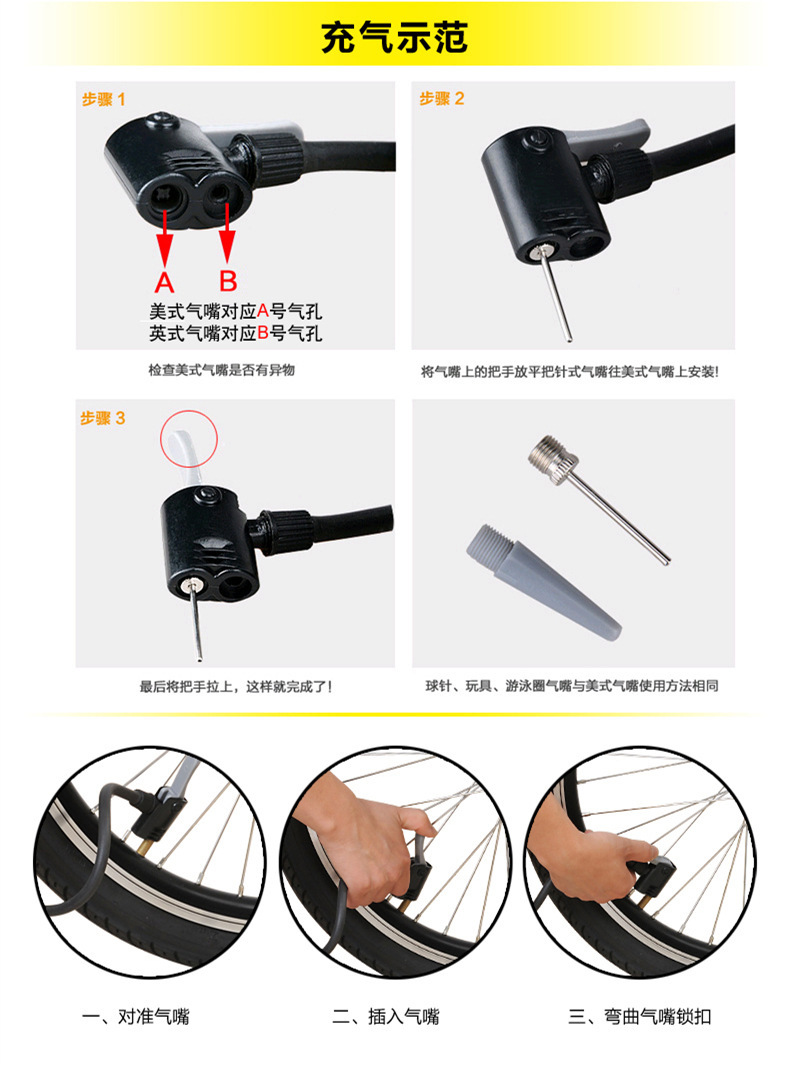 充气示范

步骤 1

A B

美式气嘴对应A号气孔
英式气嘴对应B号气孔

检查美式气嘴是否有异物

步骤 2

将气嘴上的把手放平把针式气嘴往美式气嘴上安装!

步骤 3

最后将把手拉上，这样就完成了!

球针、玩具、游泳圈气嘴与美式气嘴使用方法相同

一、对准气嘴

二、插入气嘴

三、弯曲气嘴锁扣