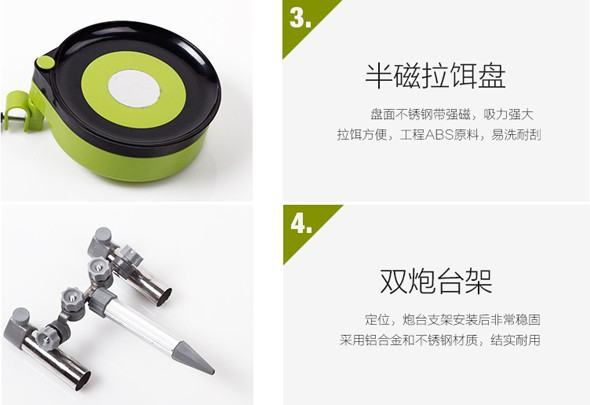 3.

半磁拉饵盘

盘面不锈钢带强磁，吸力强大
拉饵方便，工程ABS原料，易洗耐刮

4.

双炮台架

定位，炮台支架安装后非常稳固
采用铝合金和不锈钢材质，结实耐用