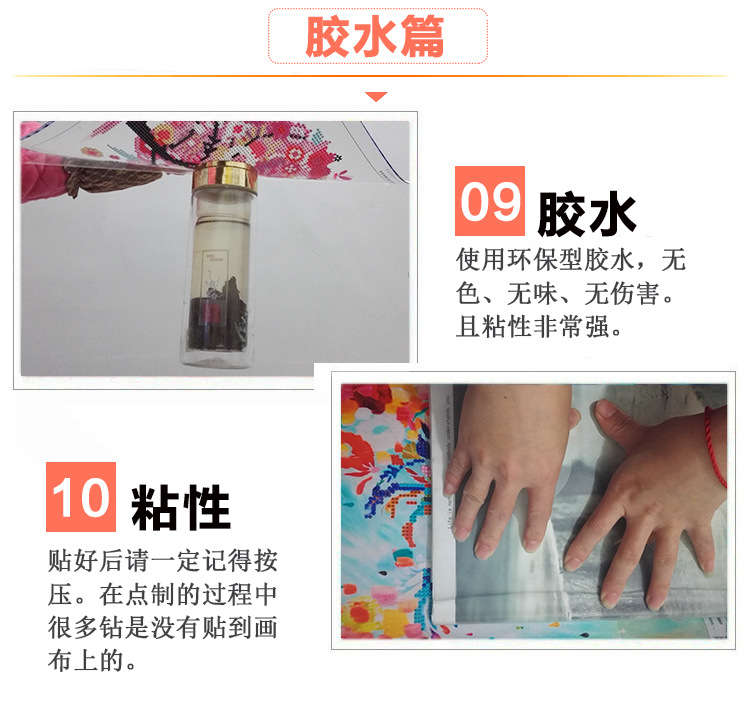 胶水篇

09 胶水

使用环保型胶水，无色、无味、无伤害。且粘性非常强。

10 粘性

贴好后请一定记得按压。在点制的过程中很多钻是没有贴到画布上的。